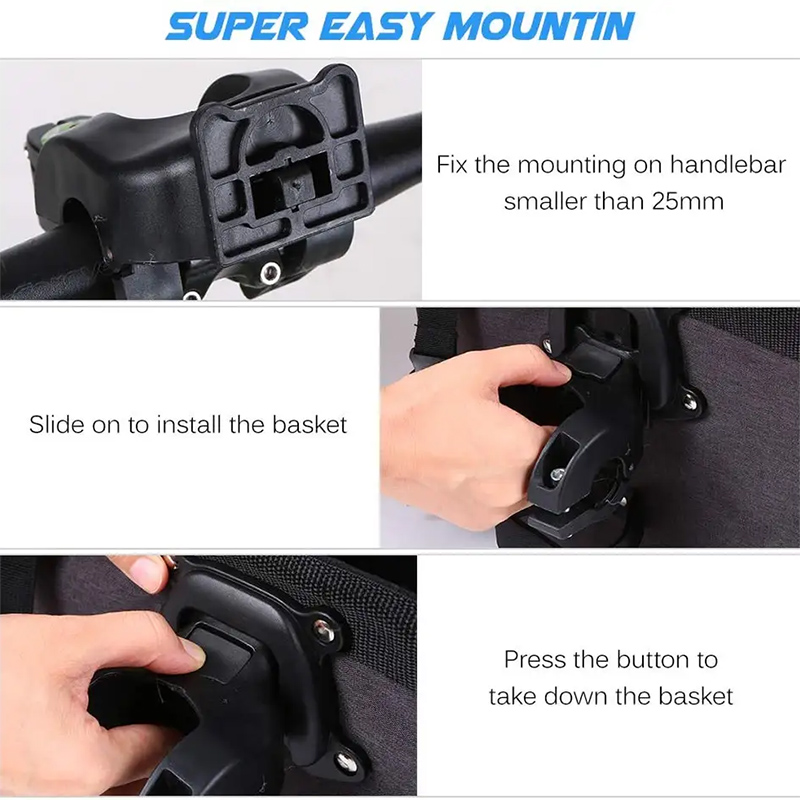 SUPER EASY MOUNTIN

Fix the mounting on handlebar smaller than 25mm

Slide on to install the basket

Press the button to take down the basket