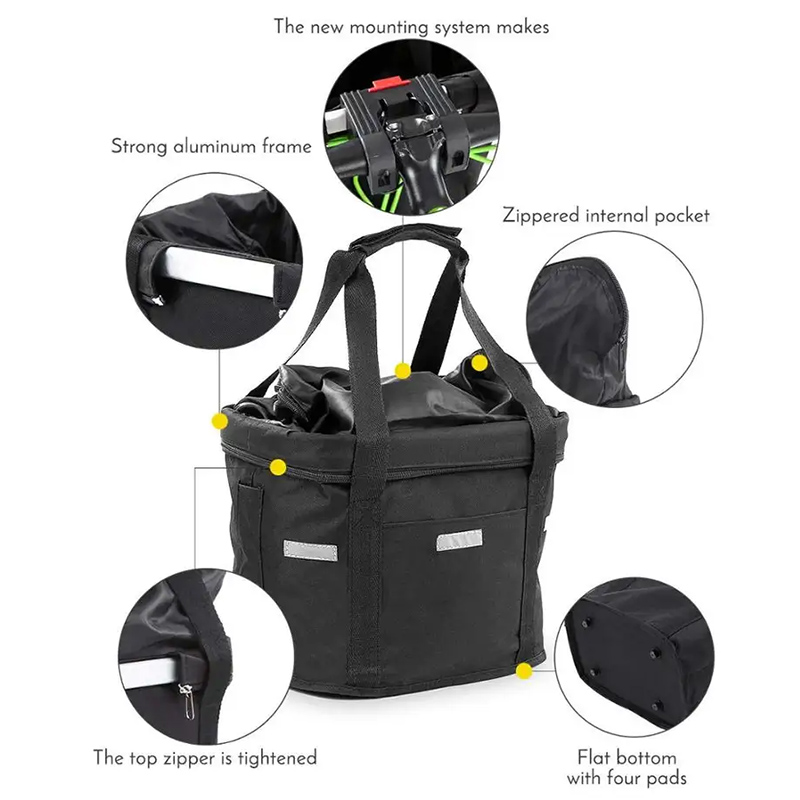 The new mounting system makes

Strong aluminum frame

Zippered internal pocket

The top zipper is tightened

Flat bottom
with four pads