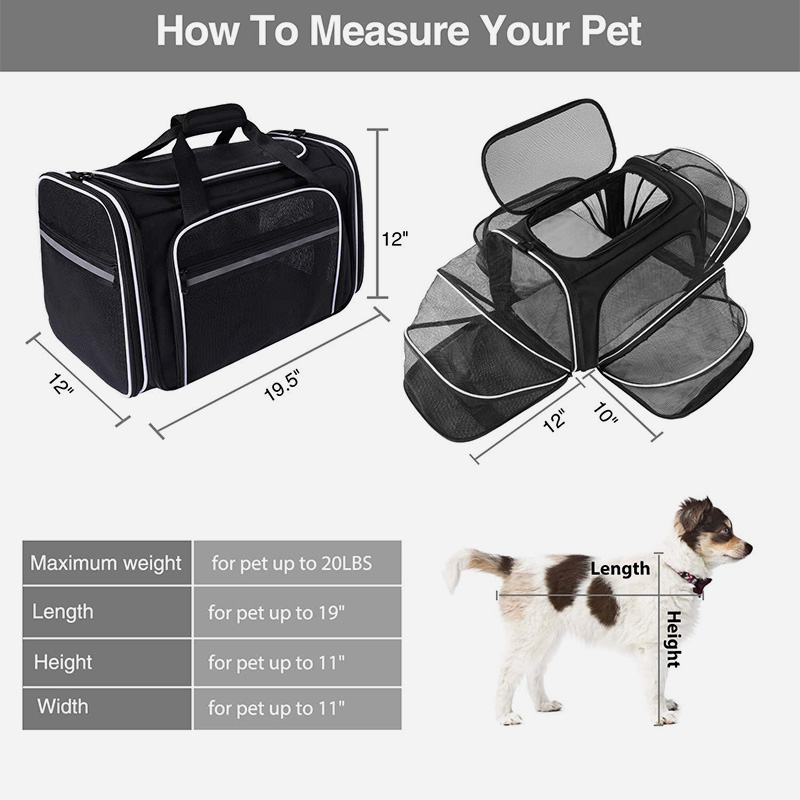 How To Measure Your Pet

12"

12"

19.5"

12"

10"

| Maximum weight | for pet up to 20LBS |
|---|---|
| Length | for pet up to 19" |
| Height | for pet up to 11" |
| Width | for pet up to 11" |

Length

Height