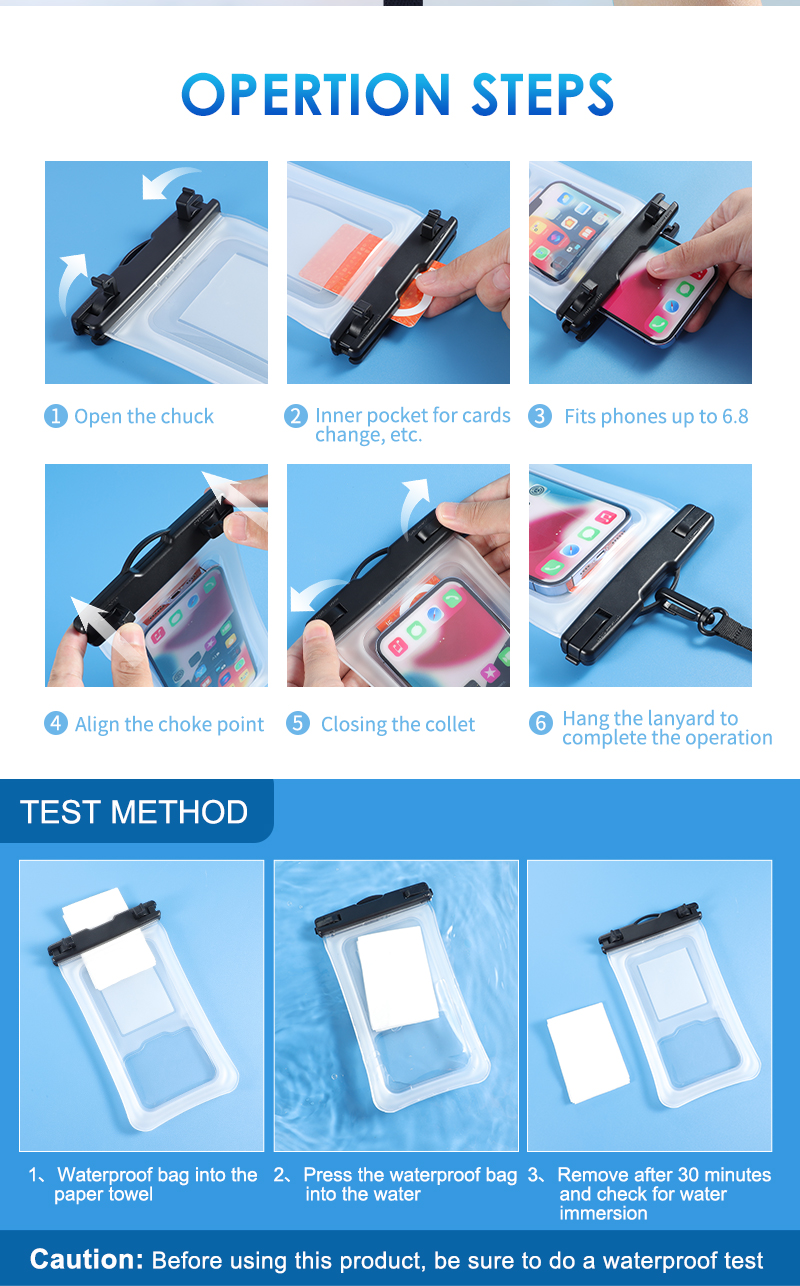 OPERTION STEPS

1 Open the chuck

2 Inner pocket for cards change, etc.

3 Fits phones up to 6.8

4 Align the choke point

5 Closing the collet

6 Hang the lanyard to complete the operation

TEST METHOD

1、Waterproof bag into the paper towel

2、Press the waterproof bag into the water

3、Remove after 30 minutes and check for water immersion

Caution: Before using this product, be sure to do a waterproof test