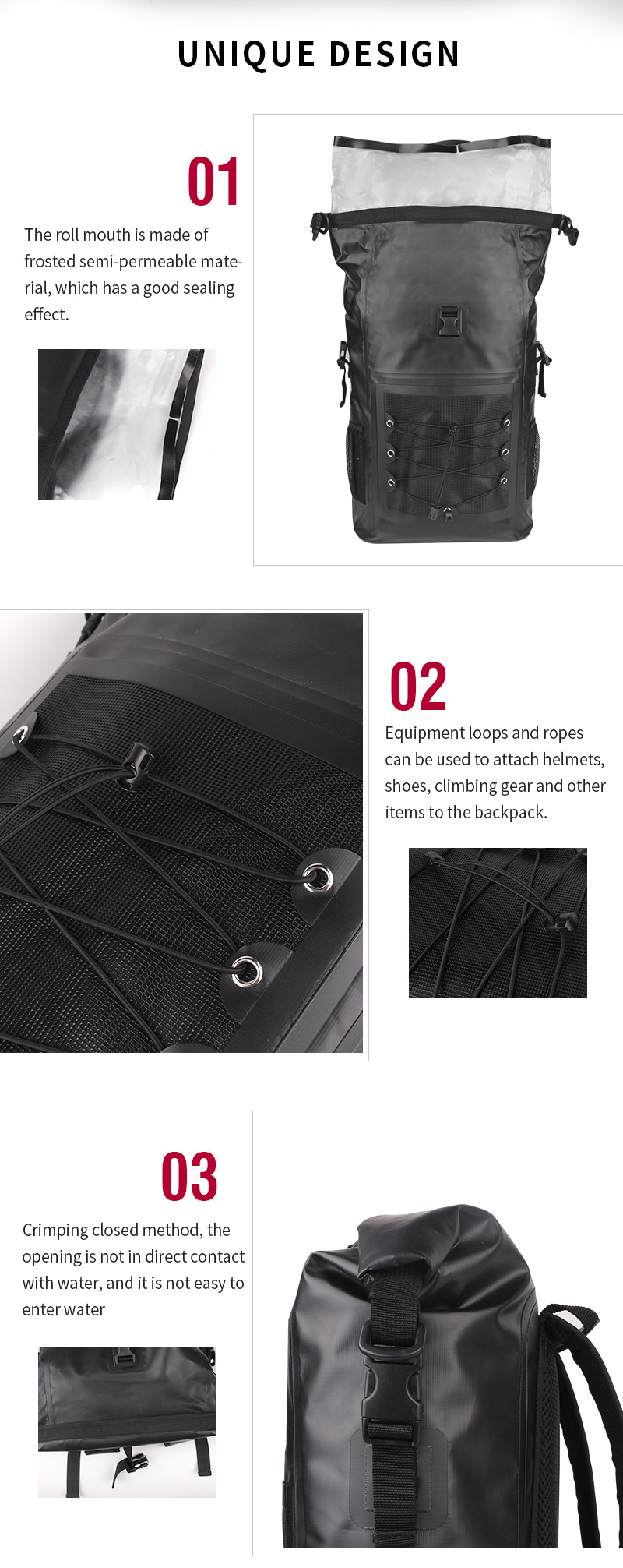 UNIQUE DESIGN

01

The roll mouth is made of frosted semi-permeable material, which has a good sealing effect.

02

Equipment loops and ropes can be used to attach helmets, shoes, climbing gear and other items to the backpack.

03

Crimping closed method, the opening is not in direct contact with water, and it is not easy to enter water