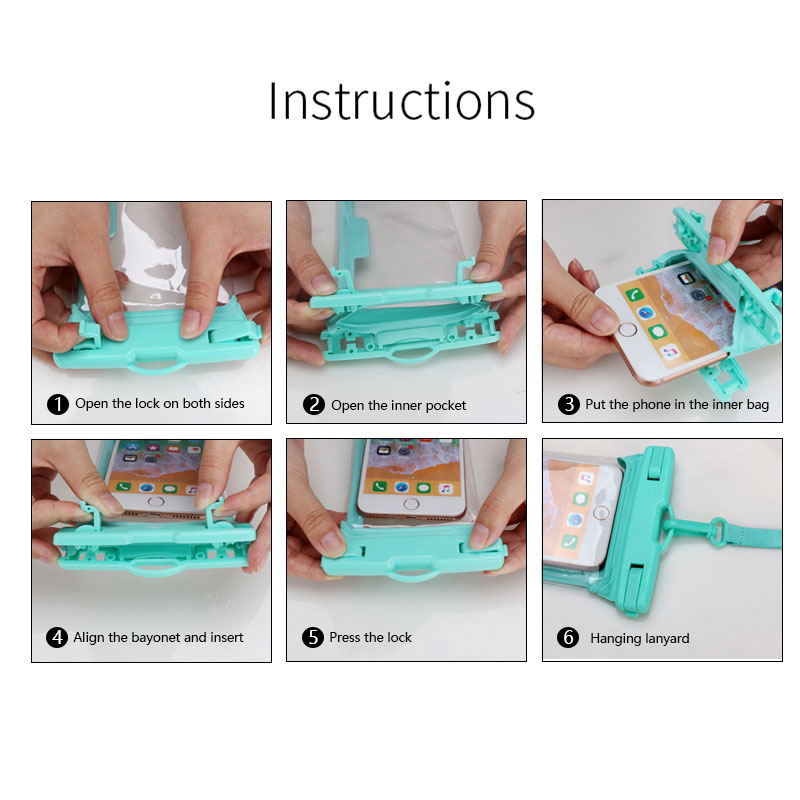 Instructions

1 Open the lock on both sides

2 Open the inner pocket

3 Put the phone in the inner bag

4 Align the bayonet and insert

5 Press the lock

6 Hanging lanyard