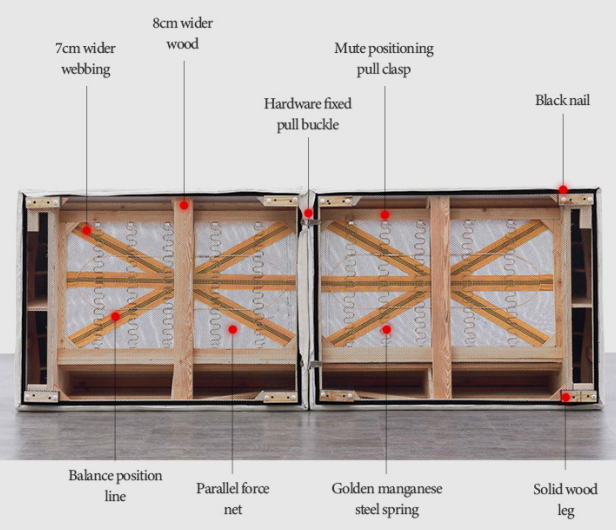 7cm wider webbing

8cm wider wood

Hardware fixed pull buckle

Mute positioning pull clasp

Black nail

Balance position line

Parallel force net

Golden manganese steel spring

Solid wood leg