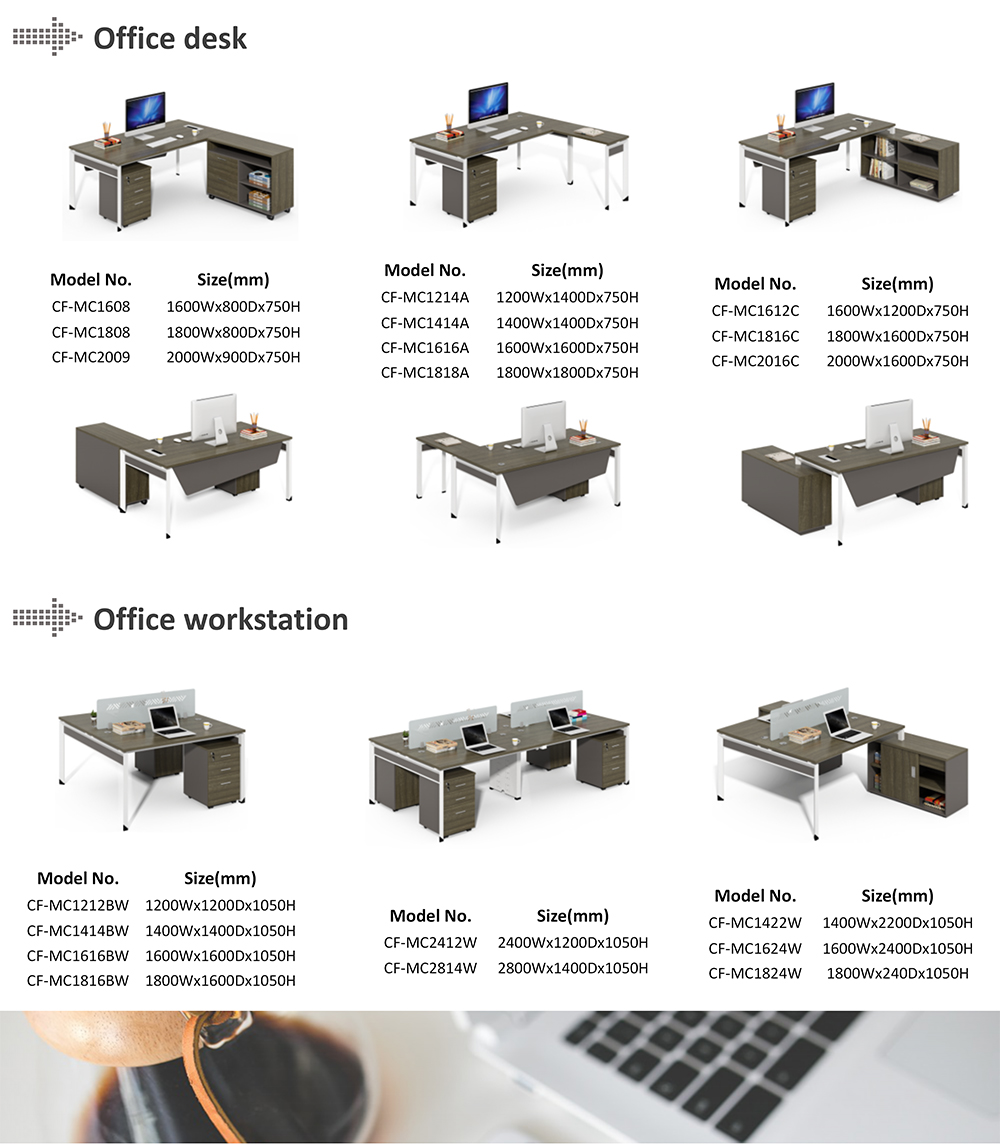 Office desk

| Model No. | Size(mm) |
|---|---|
| CF-MC1608 | 1600Wx800Dx750H |
| CF-MC1808 | 1800Wx800Dx750H |
| CF-MC2009 | 2000Wx900Dx750H |

| Model No. | Size(mm) |
|---|---|
| CF-MC1214A | 1200Wx1400Dx750H |
| CF-MC1414A | 1400Wx1400Dx750H |
| CF-MC1616A | 1600Wx1600Dx750H |
| CF-MC1818A | 1800Wx1800Dx750H |

| Model No. | Size(mm) |
|---|---|
| CF-MC1612C | 1600Wx1200Dx750H |
| CF-MC1816C | 1800Wx1600Dx750H |
| CF-MC2016C | 2000Wx1600Dx750H |

Office workstation

| Model No. | Size(mm) |
|---|---|
| CF-MC1212BW | 1200Wx1200Dx1050H |
| CF-MC1414BW | 1400Wx1400Dx1050H |
| CF-MC1616BW | 1600Wx1600Dx1050H |
| CF-MC1816BW | 1800Wx1600Dx1050H |

| Model No. | Size(mm) |
|---|---|
| CF-MC2412W | 2400Wx1200Dx1050H |
| CF-MC2814W | 2800Wx1400Dx1050H |

| Model No. | Size(mm) |
|---|---|
| CF-MC1422W | 1400Wx2200Dx1050H |
| CF-MC1624W | 1600Wx2400Dx1050H |
| CF-MC1824W | 1800Wx240Dx1050H |