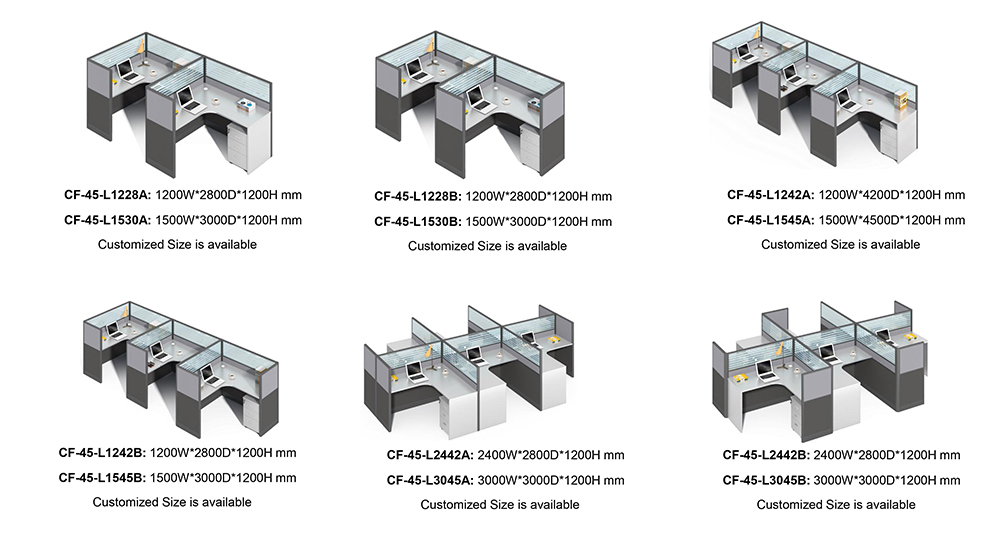 CF-45-L1228A: 1200W*2800D*1200H mm
CF-45-L1530A: 1500W*3000D*1200H mm
Customized Size is available

CF-45-L1228B: 1200W*2800D*1200H mm
CF-45-L1530B: 1500W*3000D*1200H mm
Customized Size is available

CF-45-L1242A: 1200W*4200D*1200H mm
CF-45-L1545A: 1500W*4500D*1200H mm
Customized Size is available

CF-45-L1242B: 1200W*2800D*1200H mm
CF-45-L1545B: 1500W*3000D*1200H mm
Customized Size is available

CF-45-L2442A: 2400W*2800D*1200H mm
CF-45-L3045A: 3000W*3000D*1200H mm
Customized Size is available

CF-45-L2442B: 2400W*2800D*1200H mm
CF-45-L3045B: 3000W*3000D*1200H mm
Customized Size is available