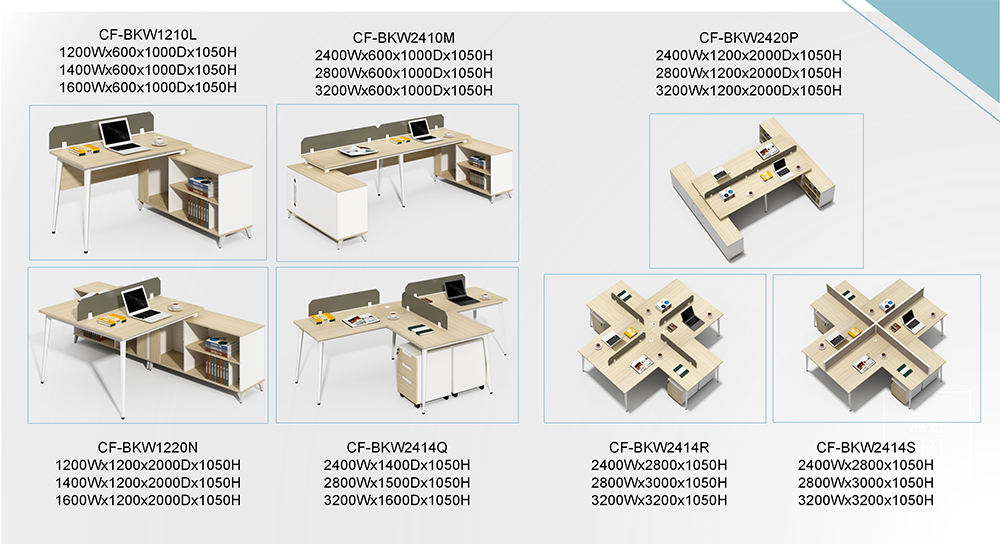 CF-BKW1210L
1200Wx600x1000Dx1050H
1400Wx600x1000Dx1050H
1600Wx600x1000Dx1050H

CF-BKW2410M
2400Wx600x1000Dx1050H
2800Wx600x1000Dx1050H
3200Wx600x1000Dx1050H

CF-BKW2420P
2400Wx1200x2000Dx1050H
2800Wx1200x2000Dx1050H
3200Wx1200x2000Dx1050H

CF-BKW1220N
1200Wx1200x2000Dx1050H
1400Wx1200x2000Dx1050H
1600Wx1200x2000Dx1050H

CF-BKW2414Q
2400Wx1400Dx1050H
2800Wx1500Dx1050H
3200Wx1600Dx1050H

CF-BKW2414R
2400Wx2800x1050H
2800Wx3000x1050H
3200Wx3200x1050H

CF-BKW2414S
2400Wx2800x1050H
2800Wx3000x1050H
3200Wx3200x1050H