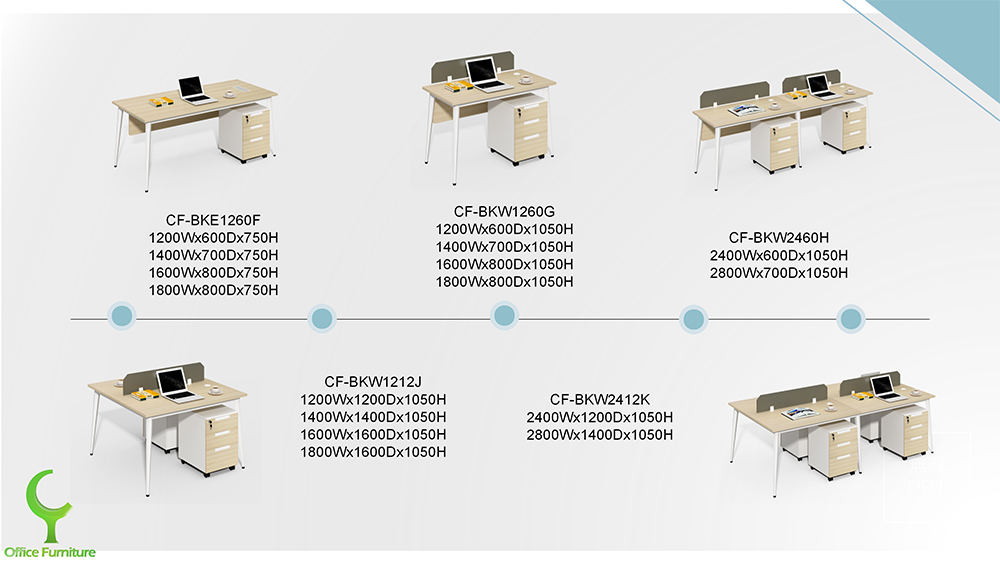 CF-BKE1260F
1200Wx600Dx750H
1400Wx700Dx750H
1600Wx800Dx750H
1800Wx800Dx750H

CF-BKW1260G
1200Wx600Dx1050H
1400Wx700Dx1050H
1600Wx800Dx1050H
1800Wx800Dx1050H

CF-BKW2460H
2400Wx600Dx1050H
2800Wx700Dx1050H

CF-BKW1212J
1200Wx1200Dx1050H
1400Wx1400Dx1050H
1600Wx1600Dx1050H
1800Wx1600Dx1050H

CF-BKW2412K
2400Wx1200Dx1050H
2800Wx1400Dx1050H

Office Furniture