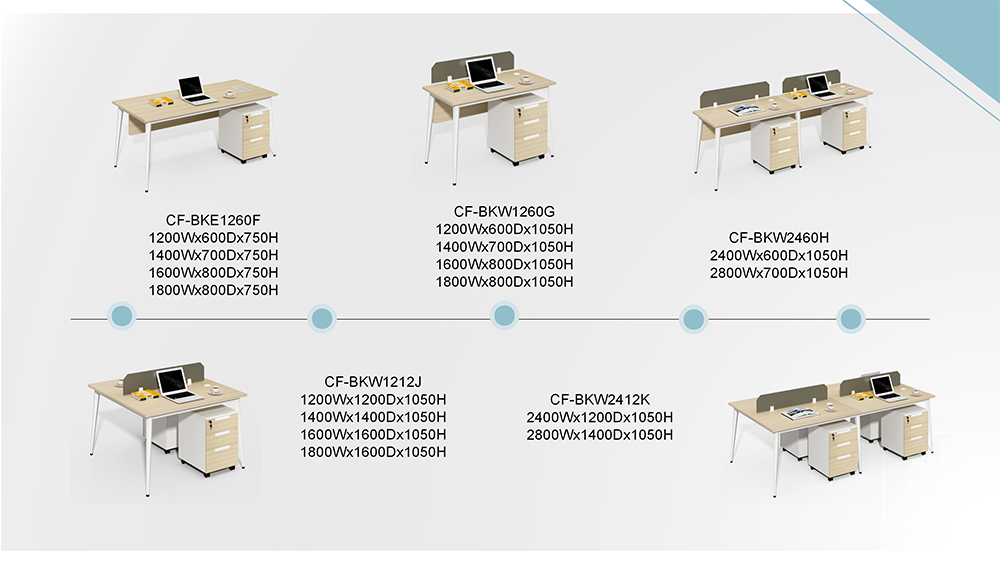 CF-BKE1260F
1200Wx600Dx750H
1400Wx700Dx750H
1600Wx800Dx750H
1800Wx800Dx750H

CF-BKW1260G
1200Wx600Dx1050H
1400Wx700Dx1050H
1600Wx800Dx1050H
1800Wx800Dx1050H

CF-BKW2460H
2400Wx600Dx1050H
2800Wx700Dx1050H

CF-BKW1212J
1200Wx1200Dx1050H
1400Wx1400Dx1050H
1600Wx1600Dx1050H
1800Wx1600Dx1050H

CF-BKW2412K
2400Wx1200Dx1050H
2800Wx1400Dx1050H