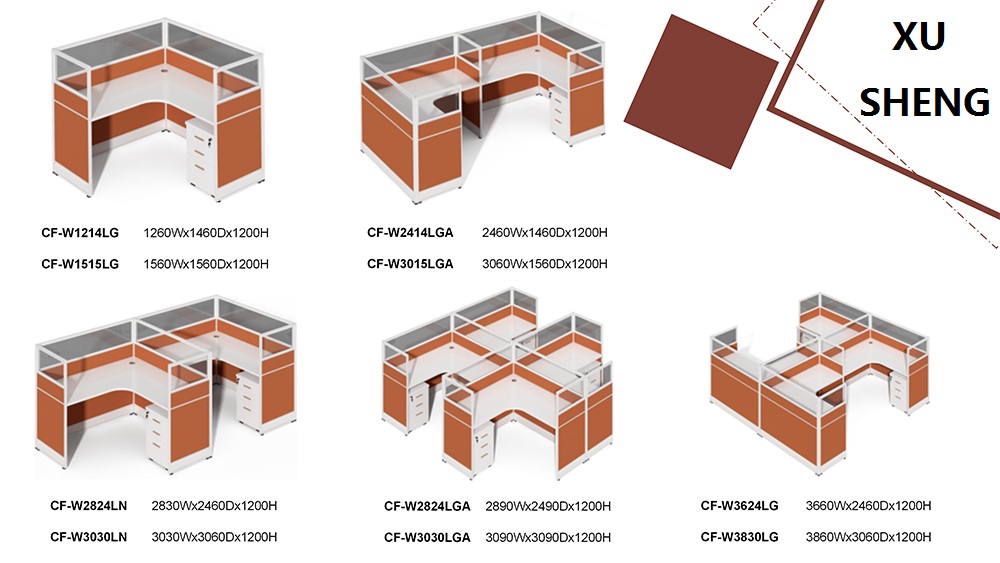 XU SHENG

CF-W1214LG 1260Wx1460Dx1200H
CF-W1515LG 1560Wx1560Dx1200H

CF-W2414LGA 2460Wx1460Dx1200H
CF-W3015LGA 3060Wx1560Dx1200H

CF-W2824LN 2830Wx2460Dx1200H
CF-W3030LN 3030Wx3060Dx1200H

CF-W2824LGA 2890Wx2490Dx1200H
CF-W3030LGA 3090Wx3090Dx1200H

CF-W3624LG 3660Wx2460Dx1200H
CF-W3830LG 3860Wx3060Dx1200H