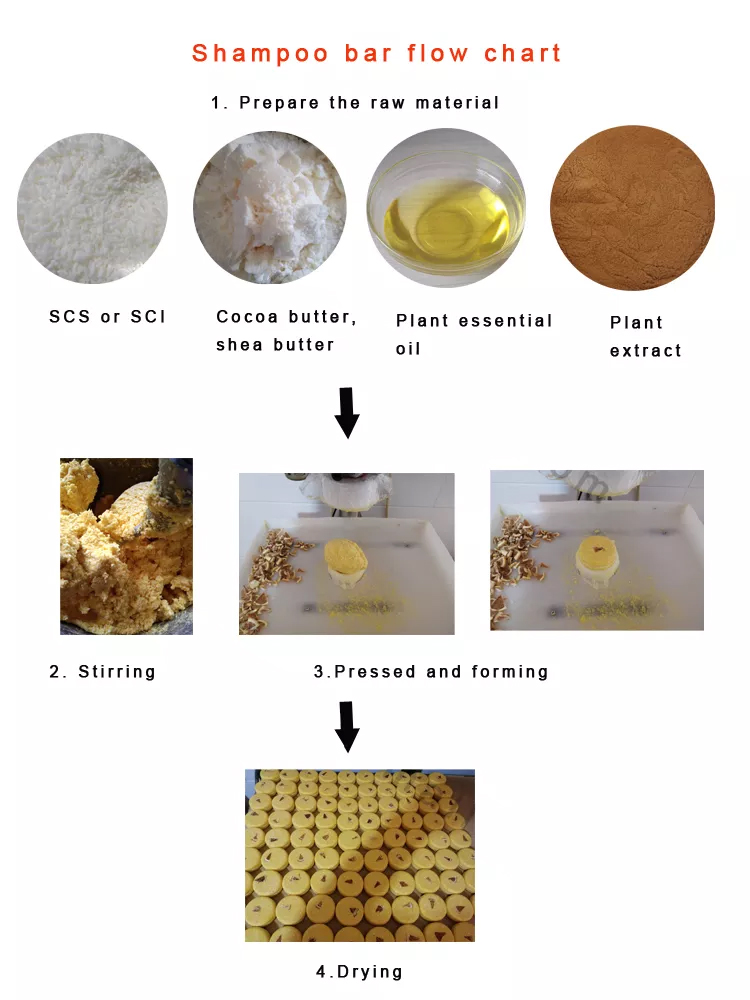 Shampoo bar flow chart

1. Prepare the raw material

SCS or SCI

Cocoa butter, shea butter

Plant essential oil

Plant extract

2. Stirring

3.Pressed and forming

4.Drying