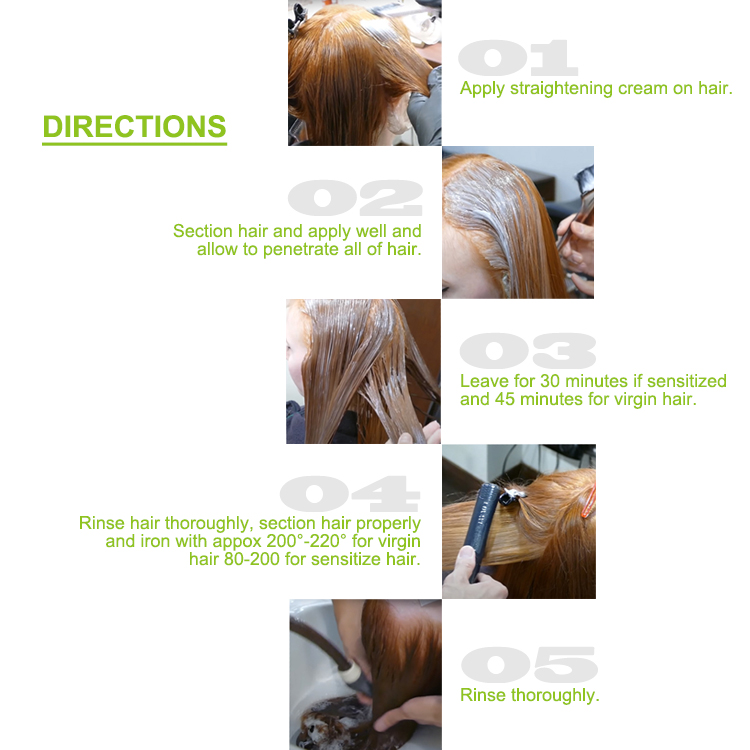 DIRECTIONS

01
Apply straightening cream on hair.

02
Section hair and apply well and allow to penetrate all of hair.

03
Leave for 30 minutes if sensitized and 45 minutes for virgin hair.

04
Rinse hair thoroughly, section hair properly and iron with appox 200°-220° for virgin hair 80-200 for sensitize hair.

05
Rinse thoroughly.