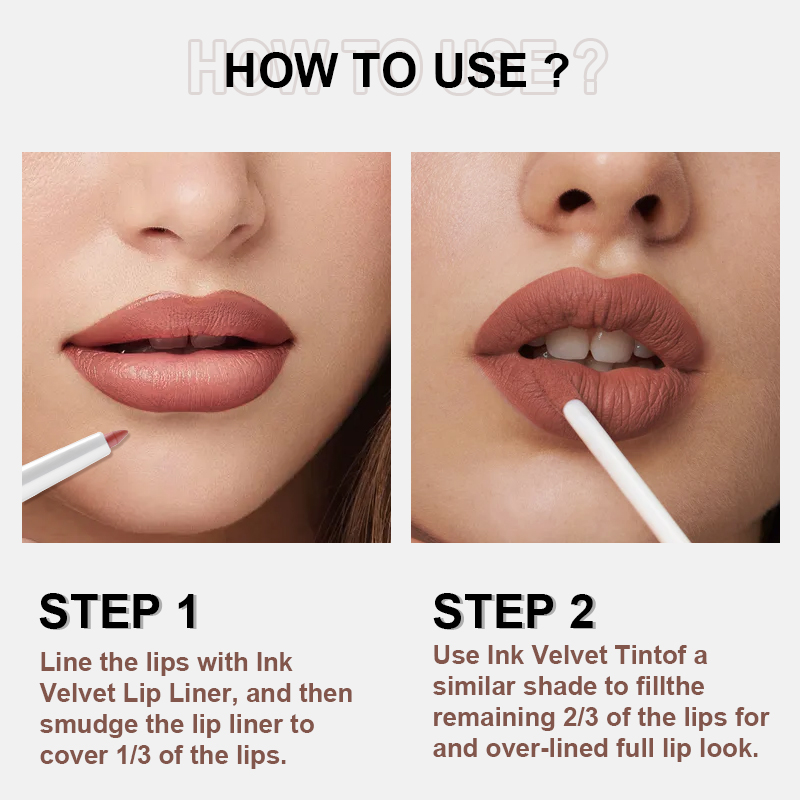 HOW TO USE ?

STEP 1

Line the lips with Ink Velvet Lip Liner, and then smudge the lip liner to cover 1/3 of the lips.

STEP 2

Use Ink Velvet Tintof a similar shade to fillthe remaining 2/3 of the lips for and over-lined full lip look.