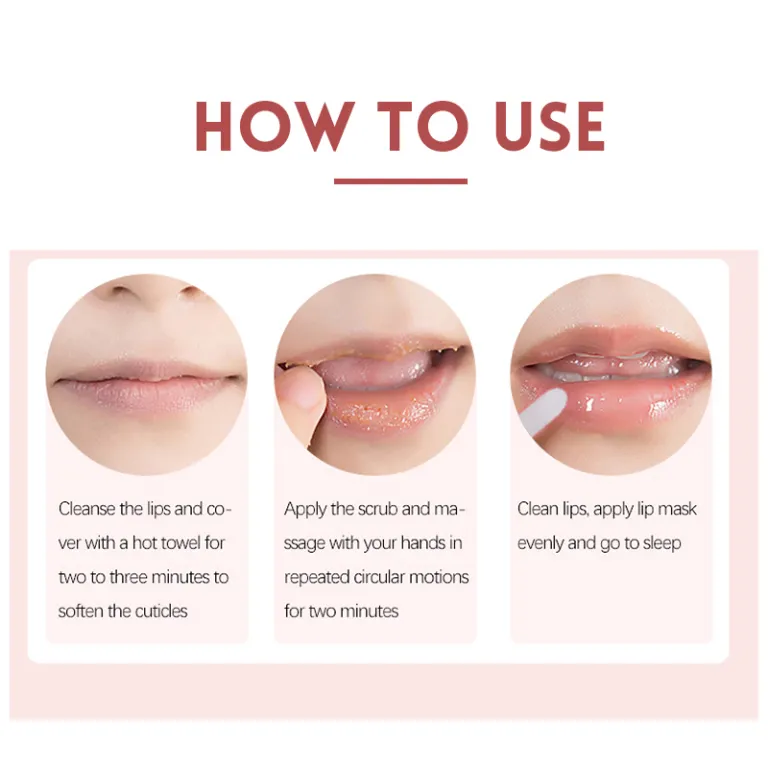 HOW TO USE

Cleanse the lips and cover with a hot towel for two to three minutes to soften the cuticles

Apply the scrub and massage with your hands in repeated circular motions for two minutes

Clean lips, apply lip mask evenly and go to sleep