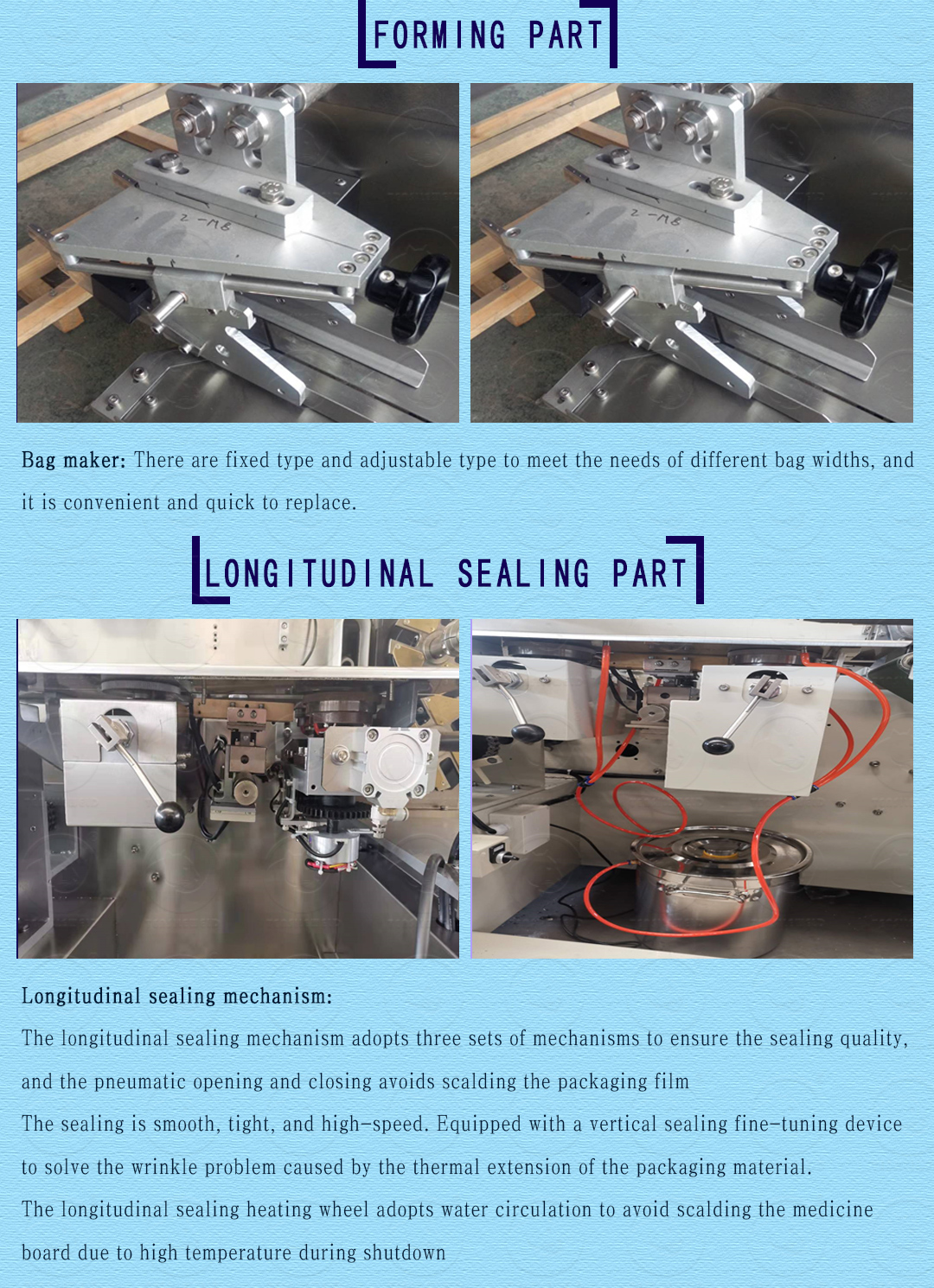 FORMING PART

2-M6

2-M6

Bag maker: There are fixed type and adjustable type to meet the needs of different bag widths, and it is convenient and quick to replace.

LONGITUDINAL SEALING PART

Longitudinal sealing mechanism:

The longitudinal sealing mechanism adopts three sets of mechanisms to ensure the sealing quality, and the pneumatic opening and closing avoids scalding the packaging film

The sealing is smooth, tight, and high-speed. Equipped with a vertical sealing fine-tuning device to solve the wrinkle problem caused by the thermal extension of the packaging material.

The longitudinal sealing heating wheel adopts water circulation to avoid scalding the medicine board due to high temperature during shutdown