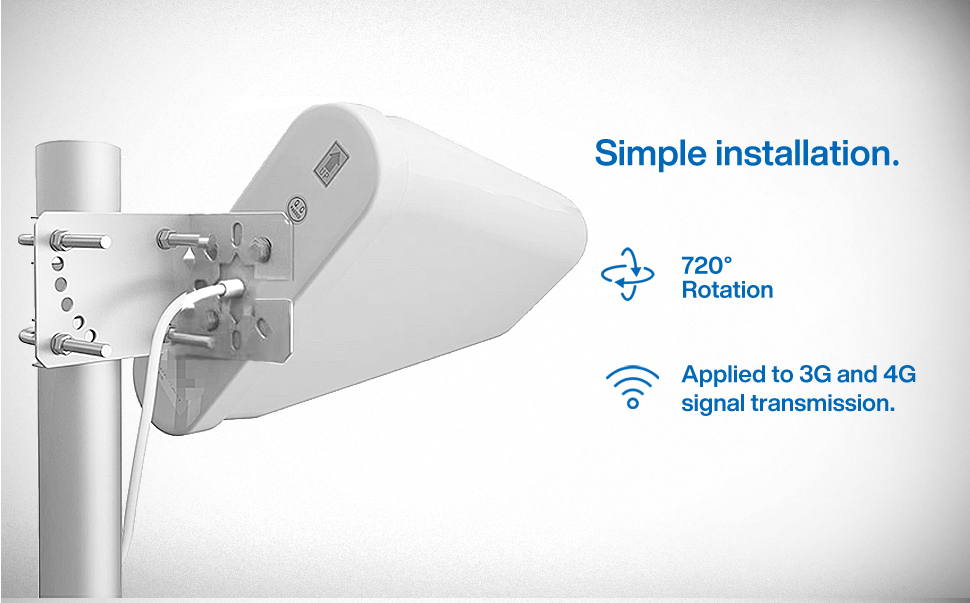 Simple installation.

720°
Rotation

Applied to 3G and 4G signal transmission.