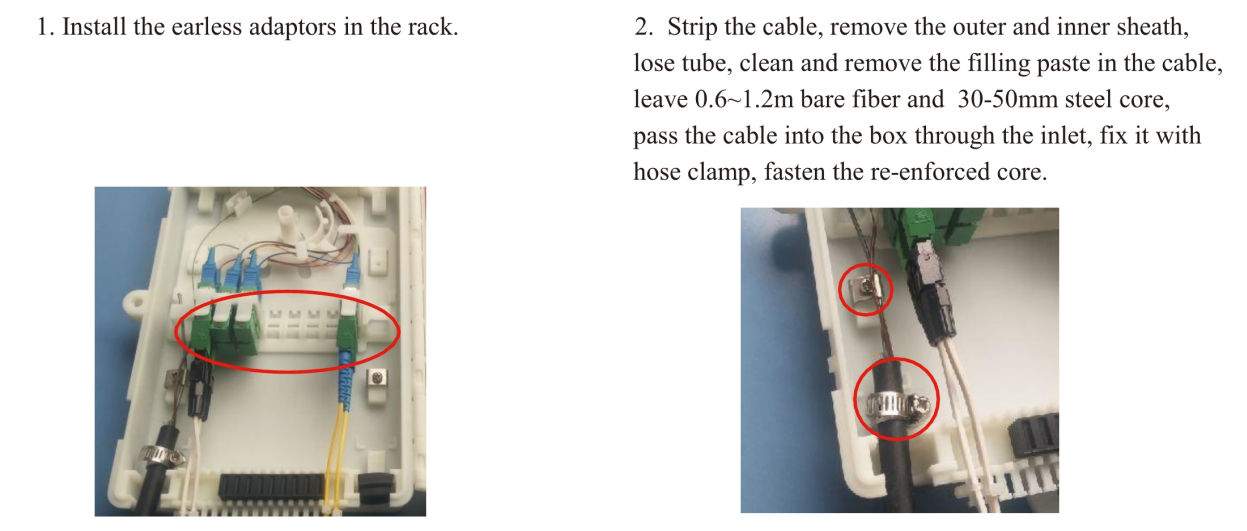 1. Install the earless adaptors in the rack.

2. Strip the cable, remove the outer and inner sheath, lose tube, clean and remove the filling paste in the cable, leave 0.6~1.2m bare fiber and 30-50mm steel core, pass the cable into the box through the inlet, fix it with hose clamp, fasten the re-enforced core.