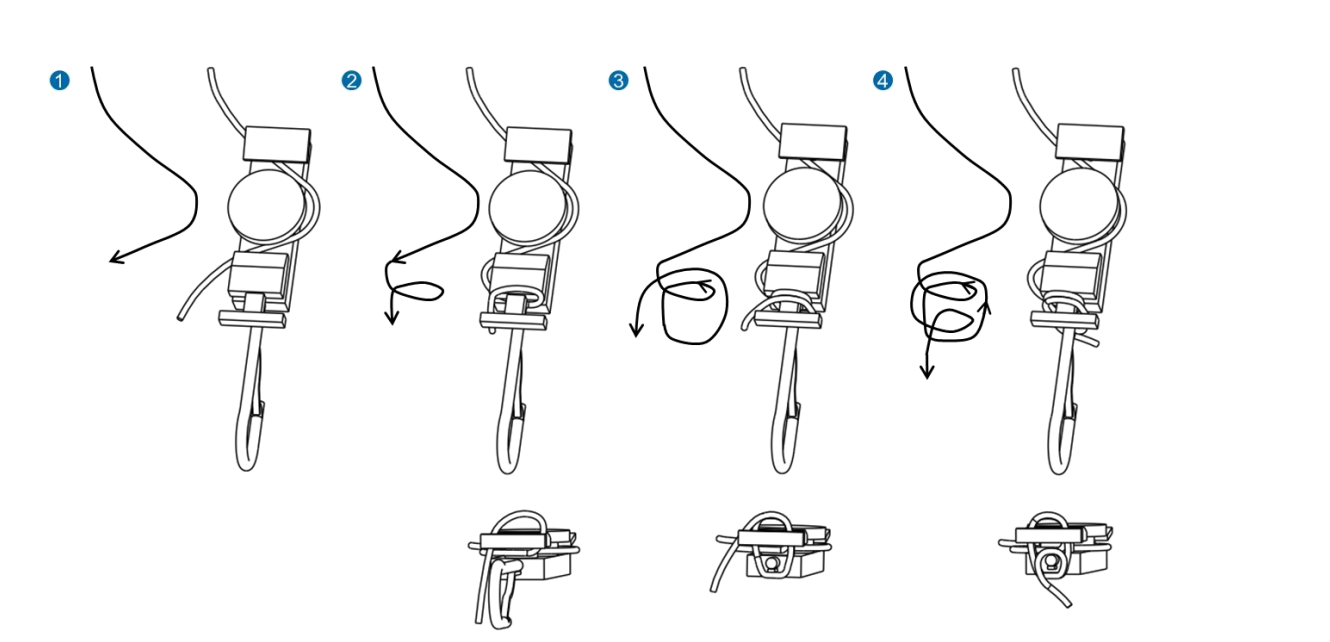 1

2

3

4