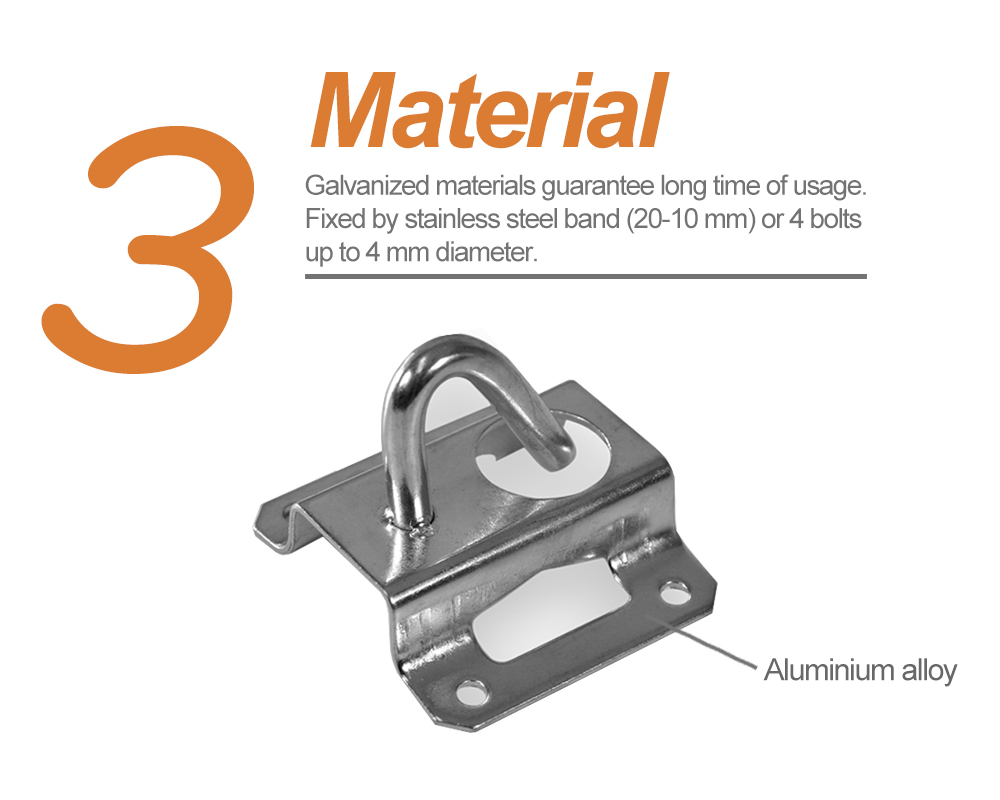 3

Material

Galvanized materials guarantee long time of usage. Fixed by stainless steel band (20-10 mm) or 4 bolts up to 4 mm diameter.

Aluminium alloy