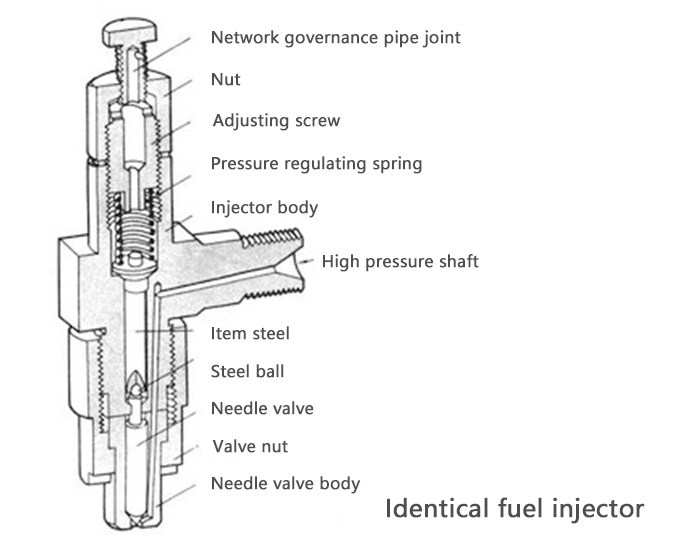 Network governance pipe joint
Nut
Adjusting screw
Pressure regulating spring
Injector body
High pressure shaft
Item steel
Steel ball
Needle valve
Valve nut
Needle valve body
Identical fuel injector