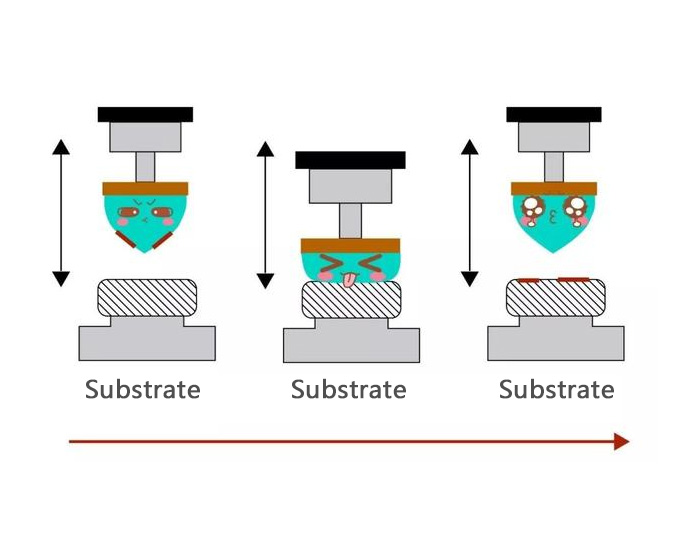 Substrate
Substrate
Substrate