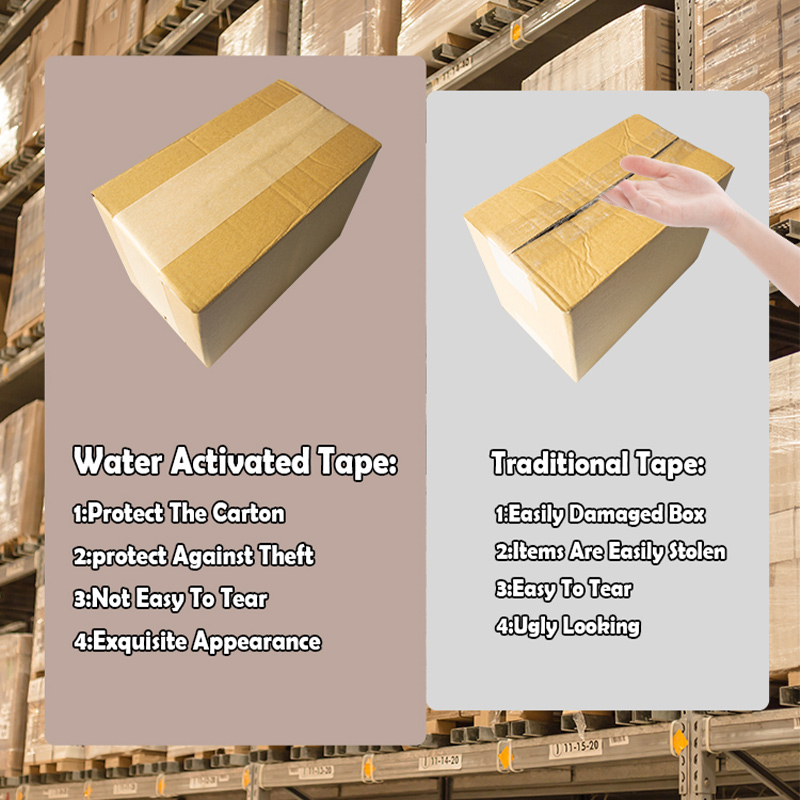 Water Activated Tape:

1:Protect The Carton
2:protect Against Theft
3:Not Easy To Tear
4:Exquisite Appearance

Traditional Tape:

1:Easily Damaged Box
2:Items Are Easily Stolen
3:Easy To Tear
4:Ugly Looking

11-14-20
11-15-20