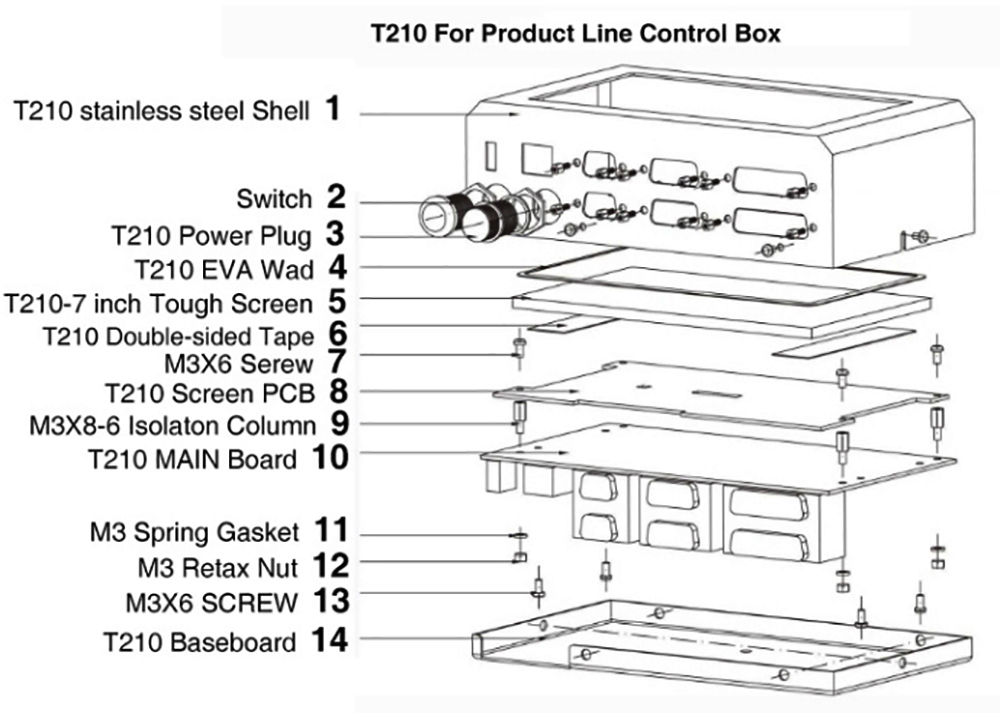 T210 For Product Line Control Box

T210 stainless steel Shell 1
Switch 2
T210 Power Plug 3
T210 EVA Wad 4
T210-7 inch Tough Screen 5
T210 Double-sided Tape 6
M3X6 Serew 7
T210 Screen PCB 8
M3X8-6 Isolaton Column 9
T210 MAIN Board 10
M3 Spring Gasket 11
M3 Retax Nut 12
M3X6 SCREW 13
T210 Baseboard 14