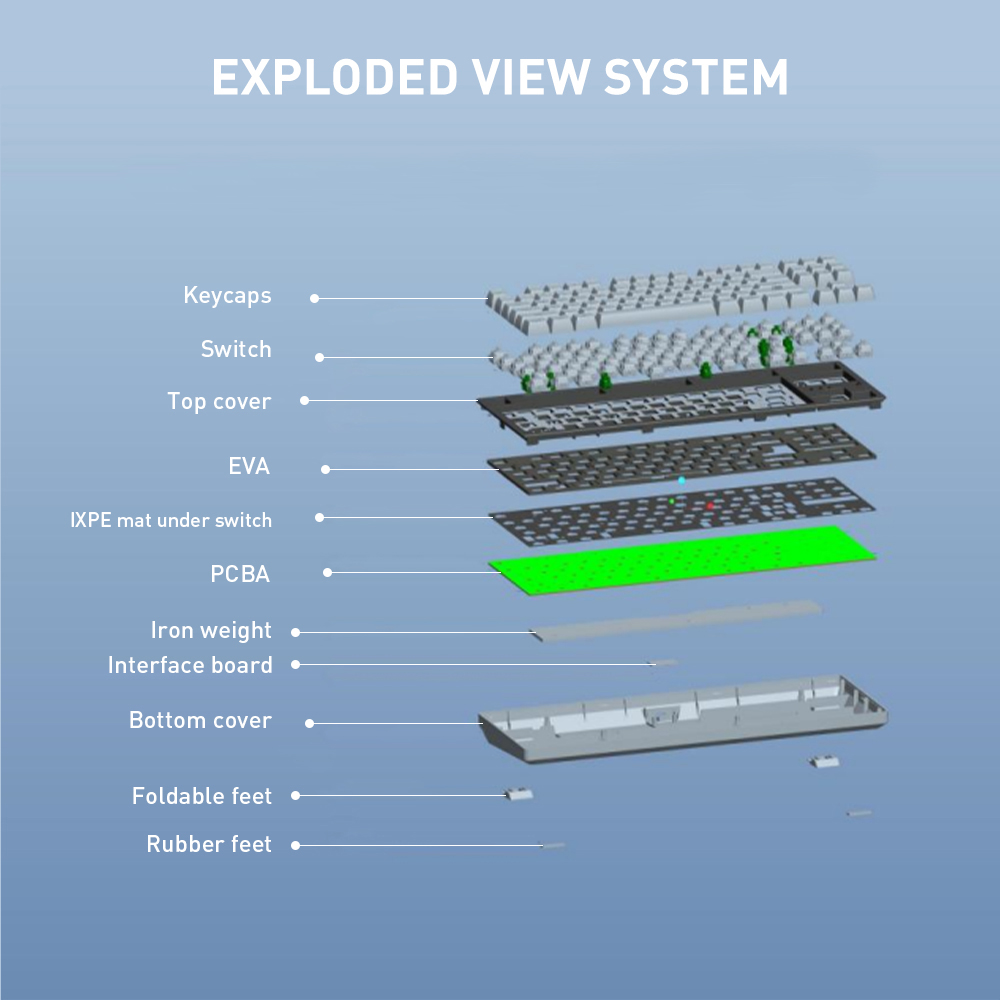 EXPLODED VIEW SYSTEM

Keycaps

Switch

Top cover

EVA

IXPE mat under switch

PCBA

Iron weight

Interface board

Bottom cover

Foldable feet

Rubber feet