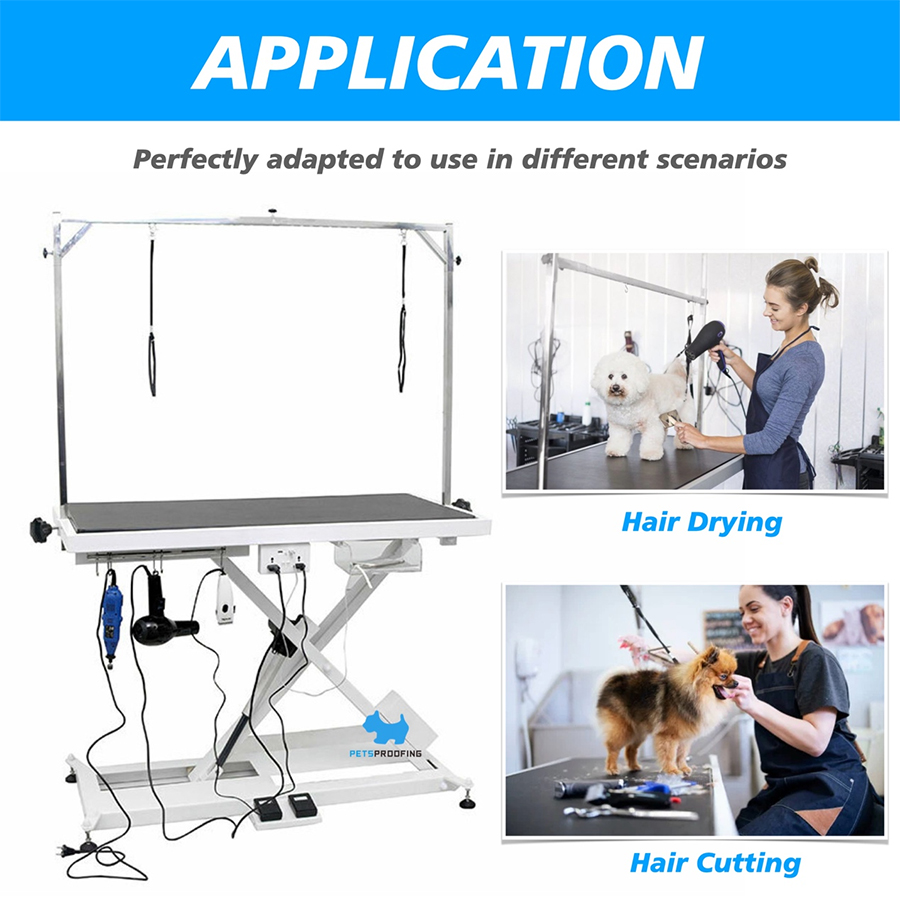 APPLICATION

Perfectly adapted to use in different scenarios

PETSPROOFING

Hair Drying

Hair Cutting