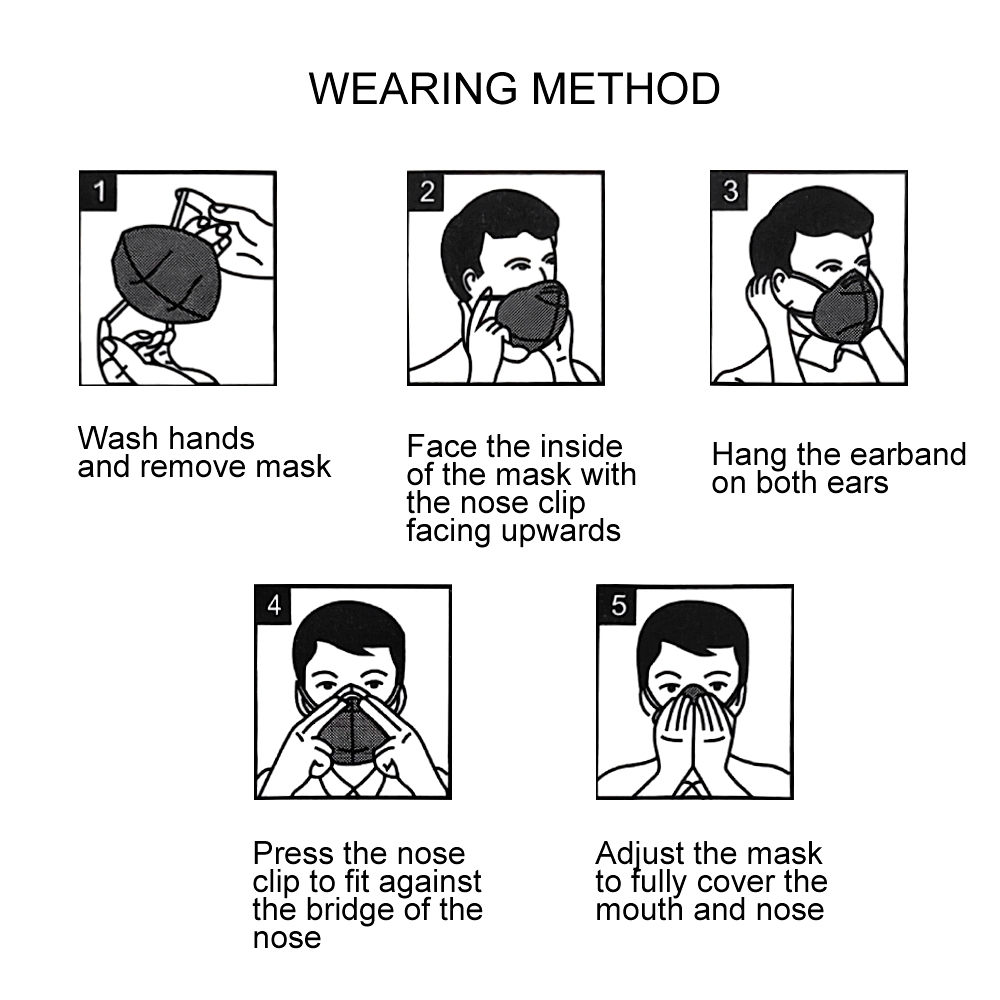 WEARING METHOD

1

Wash hands and remove mask

2

Face the inside of the mask with the nose clip facing upwards

3

Hang the earband on both ears

4

Press the nose clip to fit against the bridge of the nose

5

Adjust the mask to fully cover the mouth and nose