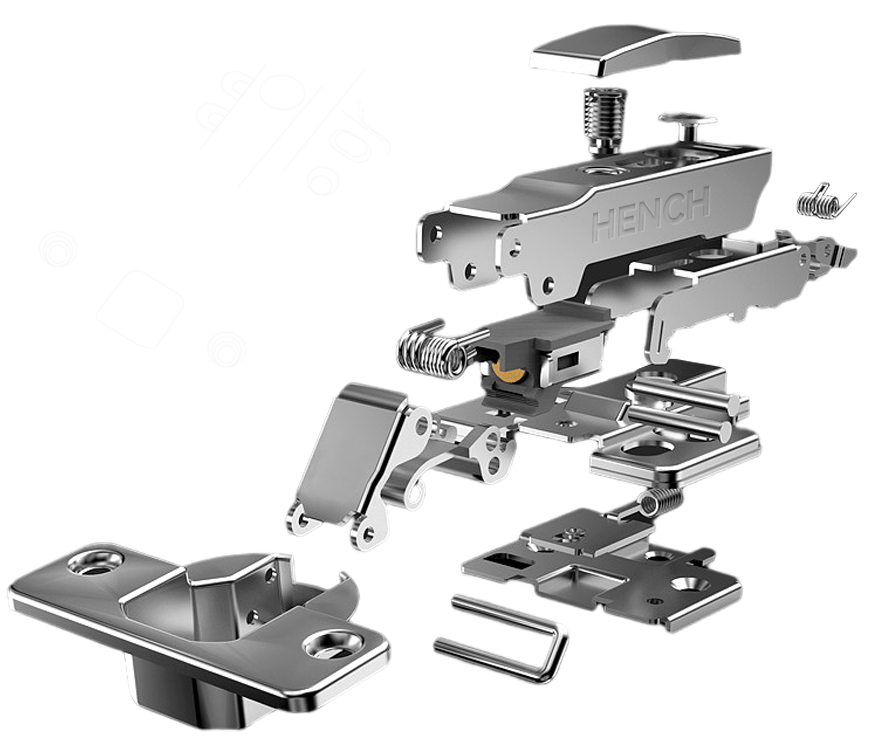 HENCH