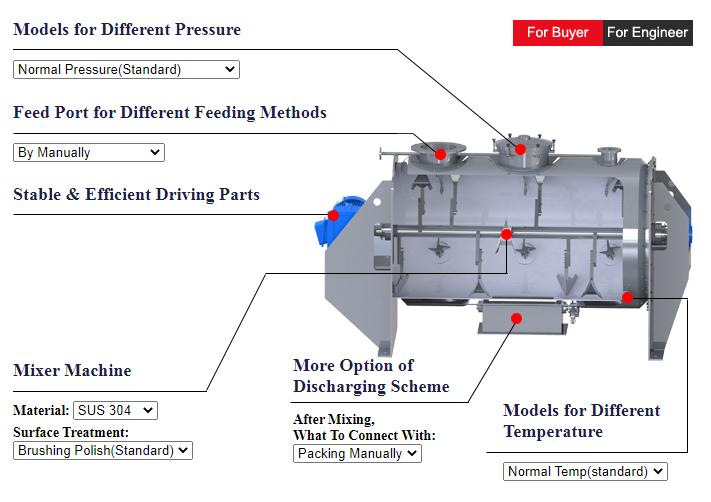 Models for Different Pressure

For Buyer For Engineer

Normal Pressure(Standard)

Feed Port for Different Feeding Methods

By Manually

Stable & Efficient Driving Parts

Mixer Machine

Material: SUS 304

Surface Treatment:

Brushing Polish(Standard)

More Option of Discharging Scheme

After Mixing, What To Connect With:

Packing Manually

Models for Different Temperature

Normal Temp(standard)