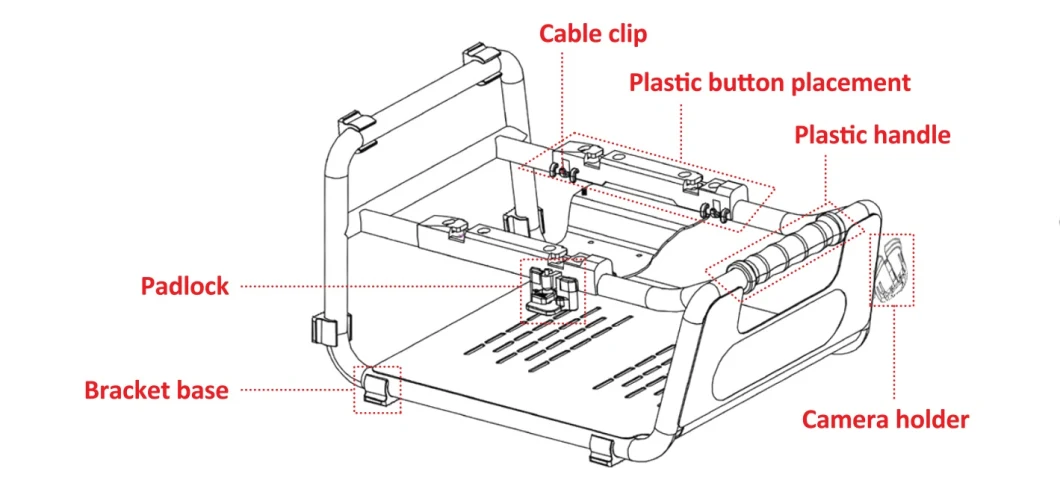 Cable clip
Plastic button placement
Plastic handle
Padlock
Bracket base
Camera holder