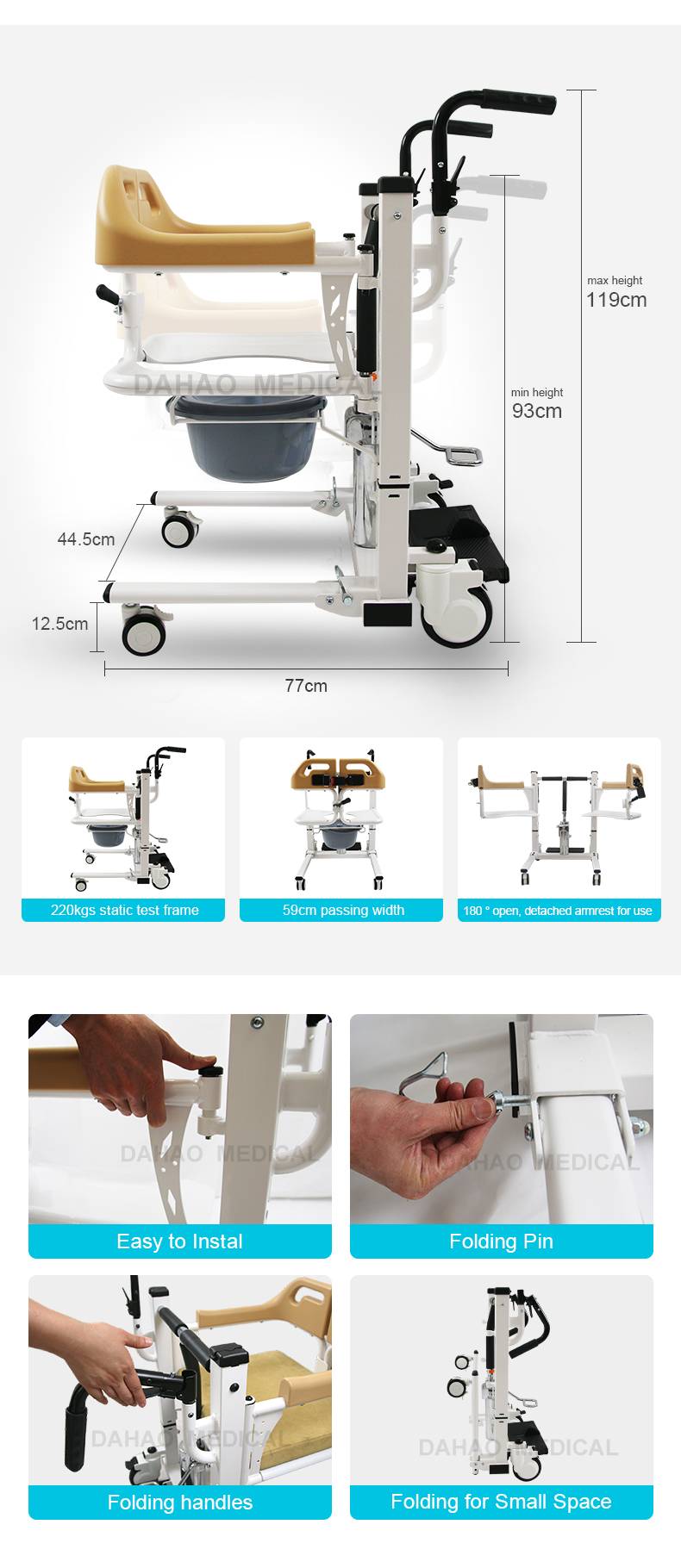 max height
119cm

min height
93cm

DAHAO MEDICAL

44.5cm

12.5cm

77cm

220kgs static test frame

59cm passing width

180 ° open, detached armrest for use

DAHAO MEDICAL

Easy to Instal

DAHAO MEDICAL

Folding Pin

DAHAO MEDICAL

Folding handles

DAHAO MEDICAL

Folding for Small Space