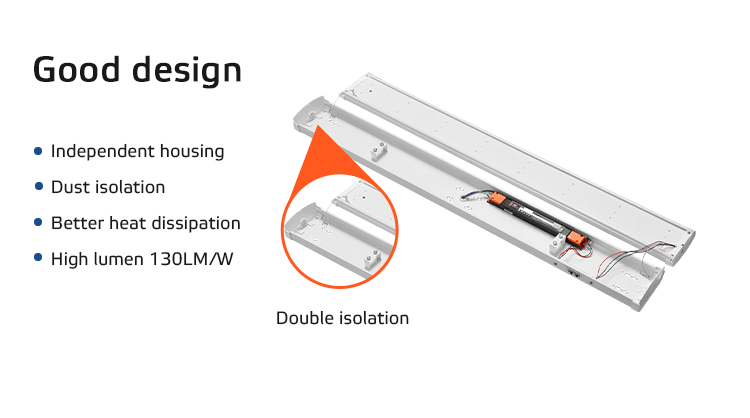 Good design

• Independent housing
• Dust isolation
• Better heat dissipation
• High lumen 130LM/W

Double isolation