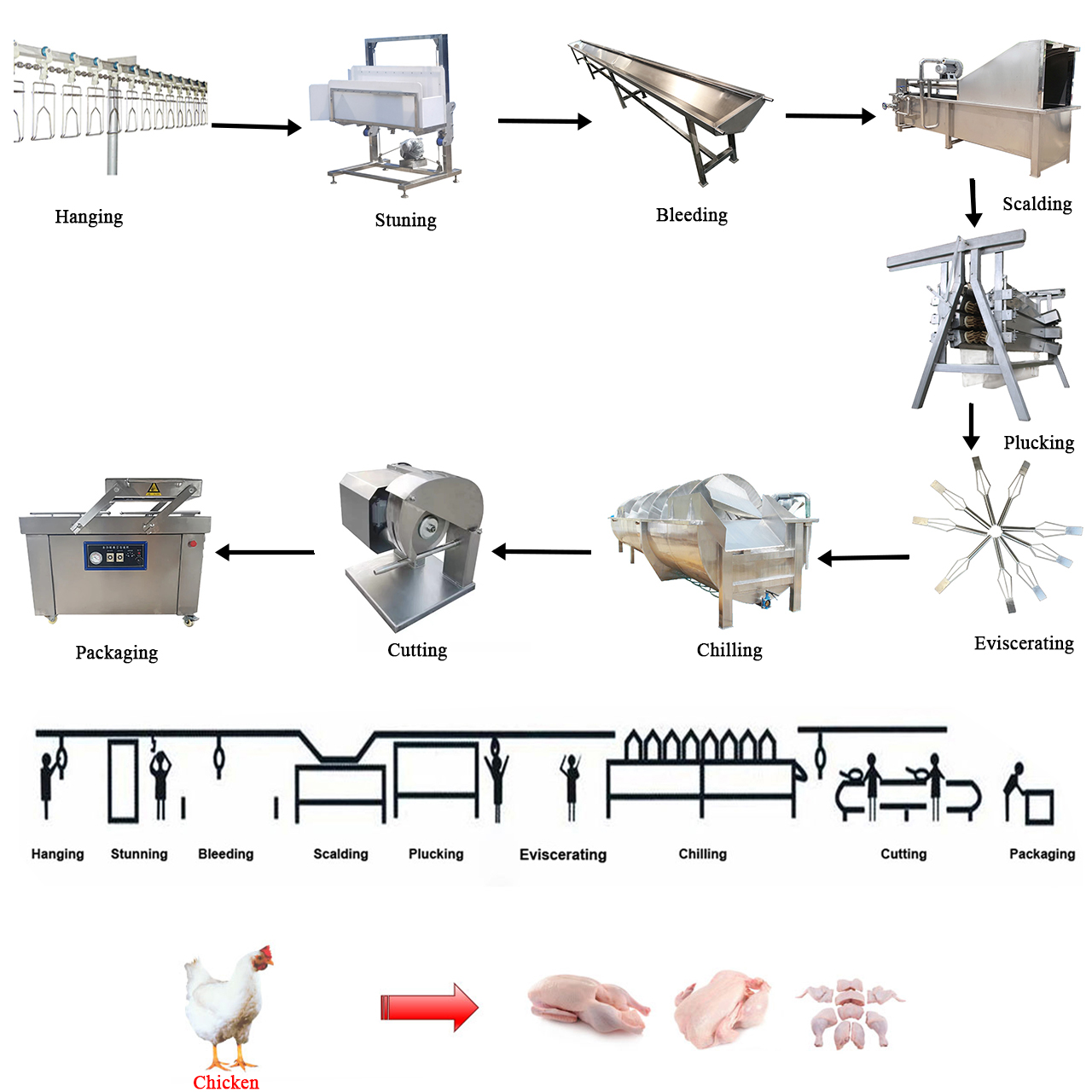 Hanging

Stuning

Bleeding

Scalding

Plucking

Eviscerating

Chilling

Cutting

Packaging

Hanging Stunning Bleeding Scalding Plucking Eviscerating Chilling Cutting Packaging

Chicken