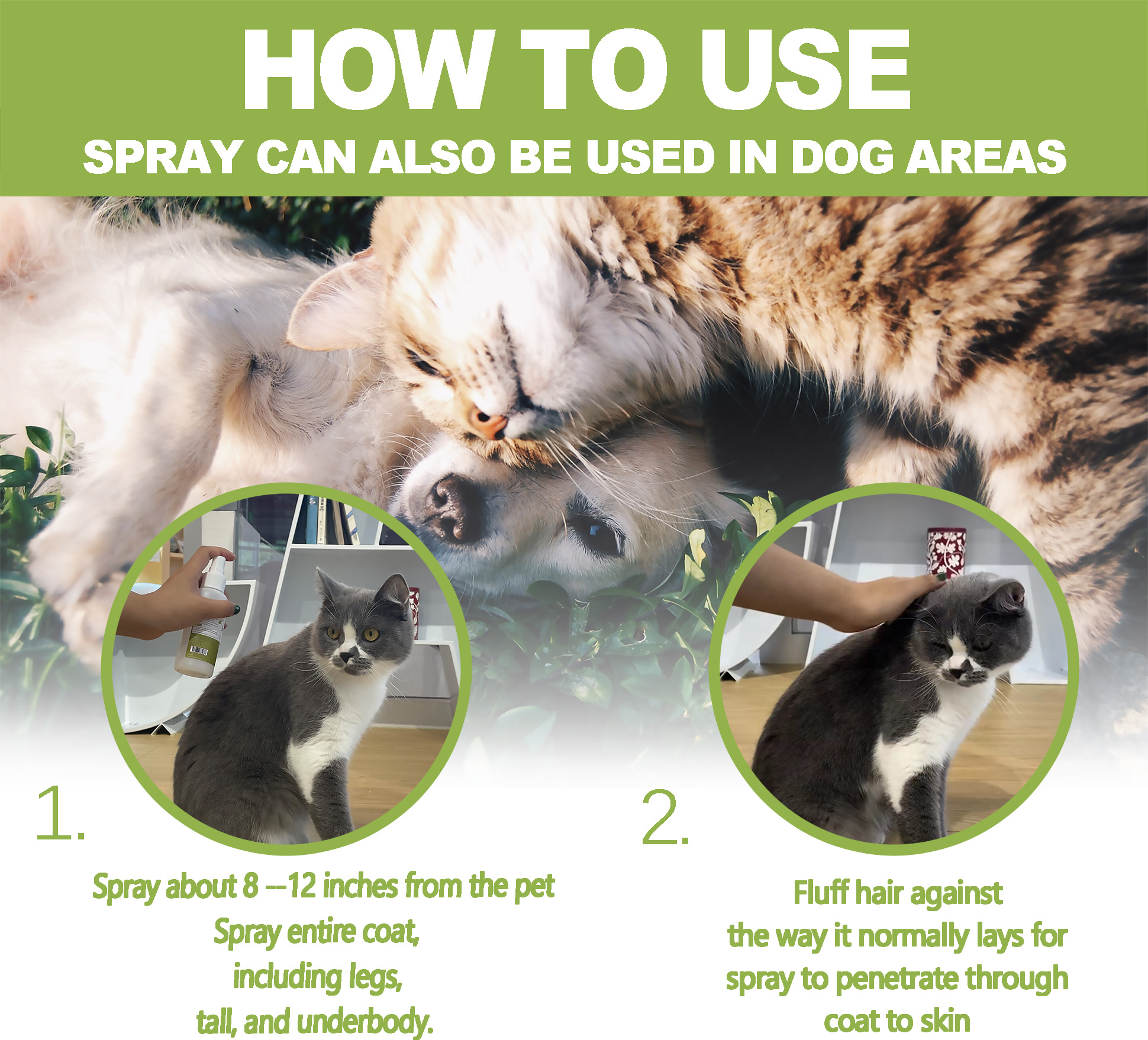 HOW TO USE

SPRAY CAN ALSO BE USED IN DOG AREAS

1.

Spray about 8 --12 inches from the pet
Spray entire coat,
including legs,
tall, and underbody.

2.

Fluff hair against
the way it normally lays for
spray to penetrate through
coat to skin