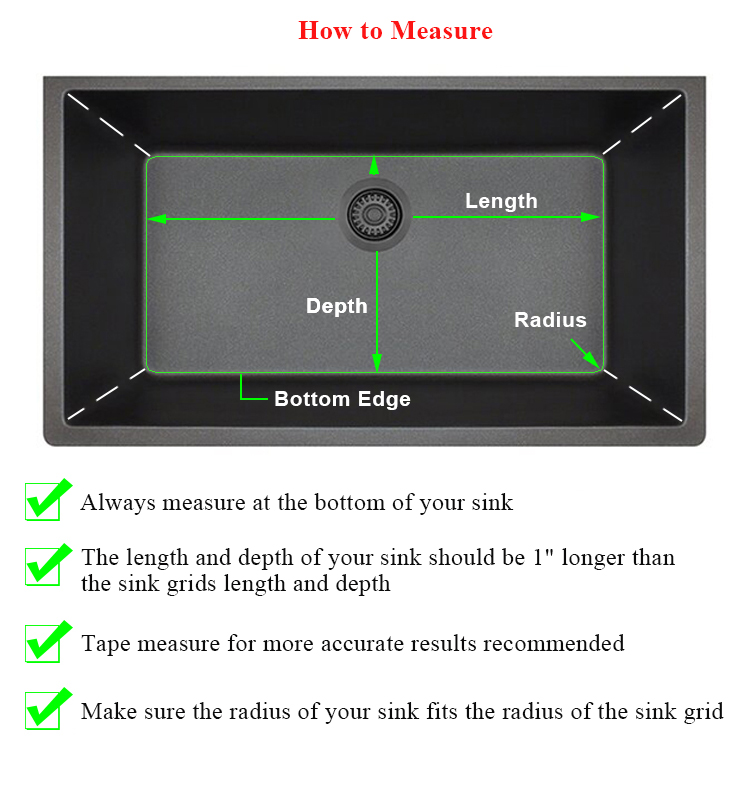 How to Measure

Length

Depth

Radius

Bottom Edge

Always measure at the bottom of your sink

The length and depth of your sink should be 1" longer than the sink grids length and depth

Tape measure for more accurate results recommended

Make sure the radius of your sink fits the radius of the sink grid