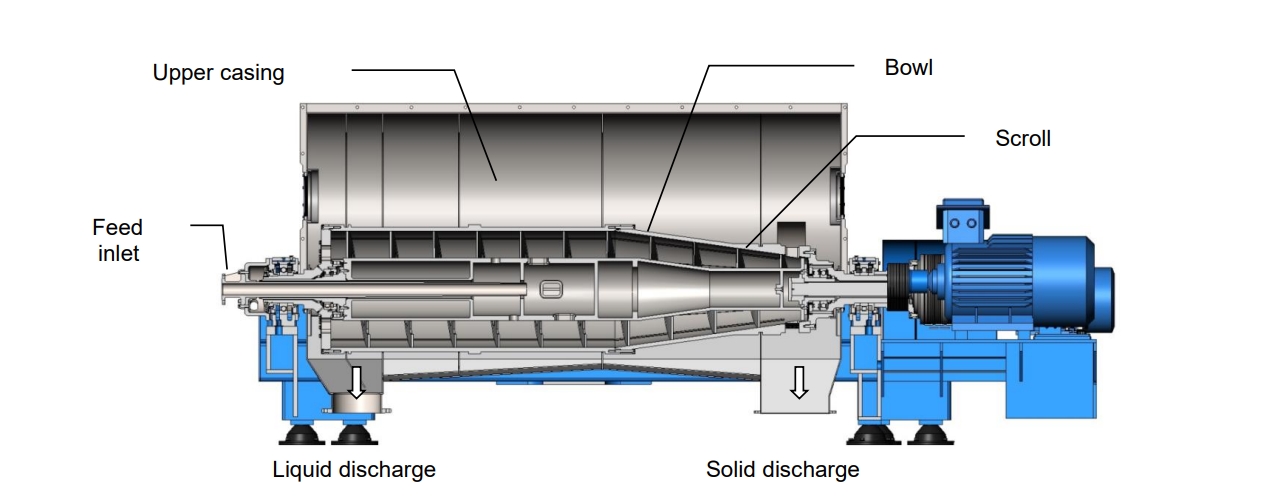 Upper casing

Bowl

Scroll

Feed inlet

Liquid discharge

Solid discharge