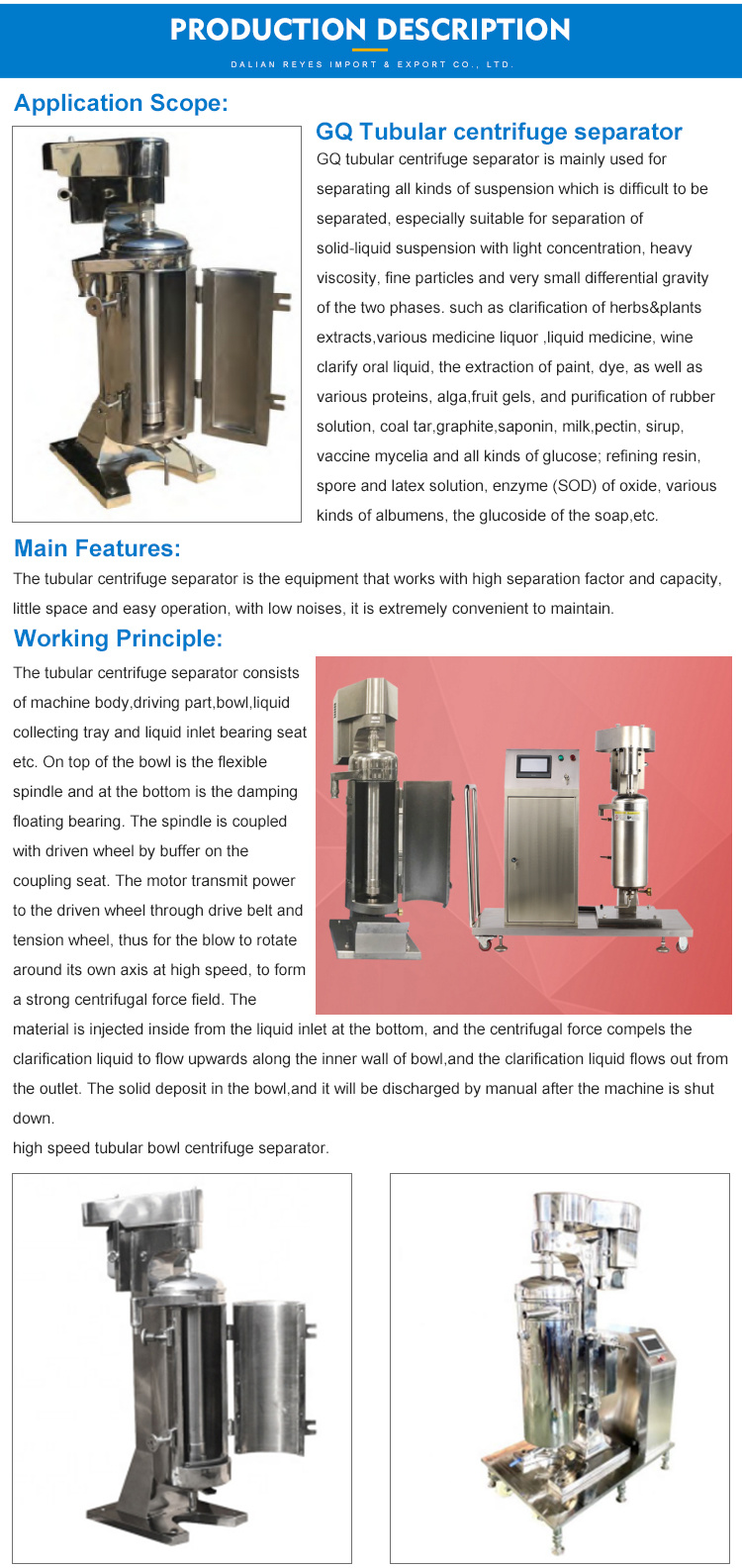 PRODUCTION DESCRIPTION

DALIAN REYES IMPORT & EXPORT CO., LTD.

Application Scope:

GQ Tubular centrifuge separator

GQ tubular centrifuge separator is mainly used for separating all kinds of suspension which is difficult to be separated, especially suitable for separation of solid-liquid suspension with light concentration, heavy viscosity, fine particles and very small differential gravity of the two phases. such as clarification of herbs&plants extracts,various medicine liquor ,liquid medicine, wine clarify oral liquid, the extraction of paint, dye, as well as various proteins, alga,fruit gels, and purification of rubber solution, coal tar,graphite,saponin, milk,pectin, sirup, vaccine mycelia and all kinds of glucose; refining resin, spore and latex solution, enzyme (SOD) of oxide, various kinds of albumens, the glucoside of the soap,etc.

Main Features:

The tubular centrifuge separator is the equipment that works with high separation factor and capacity, little space and easy operation, with low noises, it is extremely convenient to maintain.

Working Principle:

The tubular centrifuge separator consists of machine body,driving part,bowl,liquid collecting tray and liquid inlet bearing seat etc. On top of the bowl is the flexible spindle and at the bottom is the damping floating bearing. The spindle is coupled with driven wheel by buffer on the coupling seat. The motor transmit power to the driven wheel through drive belt and tension wheel, thus for the blow to rotate around its own axis at high speed, to form a strong centrifugal force field. The material is injected inside from the liquid inlet at the bottom, and the centrifugal force compels the clarification liquid to flow upwards along the inner wall of bowl,and the clarification liquid flows out from the outlet. The solid deposit in the bowl,and it will be discharged by manual after the machine is shut down.

high speed tubular bowl centrifuge separator.