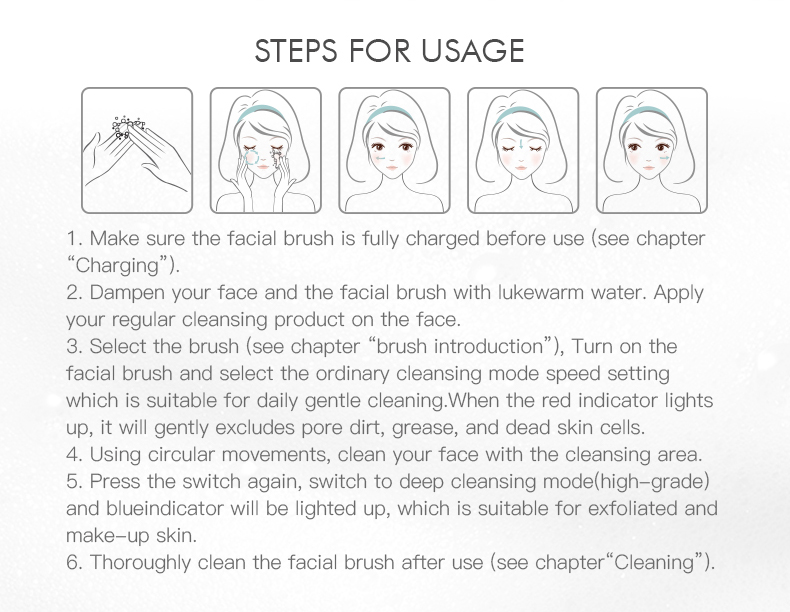 STEPS FOR USAGE

1. Make sure the facial brush is fully charged before use (see chapter “Charging”).
2. Dampen your face and the facial brush with lukewarm water. Apply your regular cleansing product on the face.
3. Select the brush (see chapter “brush introduction”), Turn on the facial brush and select the ordinary cleansing mode speed setting which is suitable for daily gentle cleaning.When the red indicator lights up, it will gently excludes pore dirt, grease, and dead skin cells.
4. Using circular movements, clean your face with the cleansing area.
5. Press the switch again, switch to deep cleansing mode(high-grade) and blueindicator will be lighted up, which is suitable for exfoliated and make-up skin.
6. Thoroughly clean the facial brush after use (see chapter“Cleaning”).