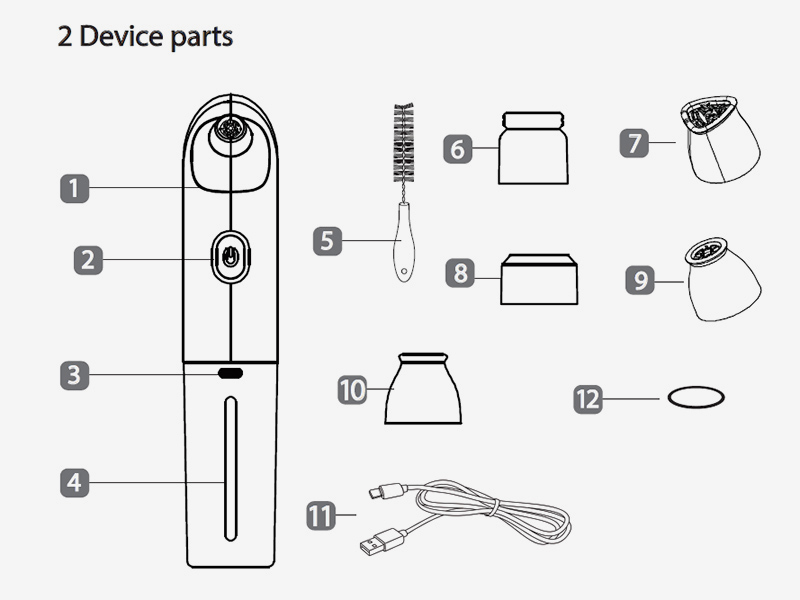 2 Device parts

1
2
3
4
5
6
7
8
9
10
11
12