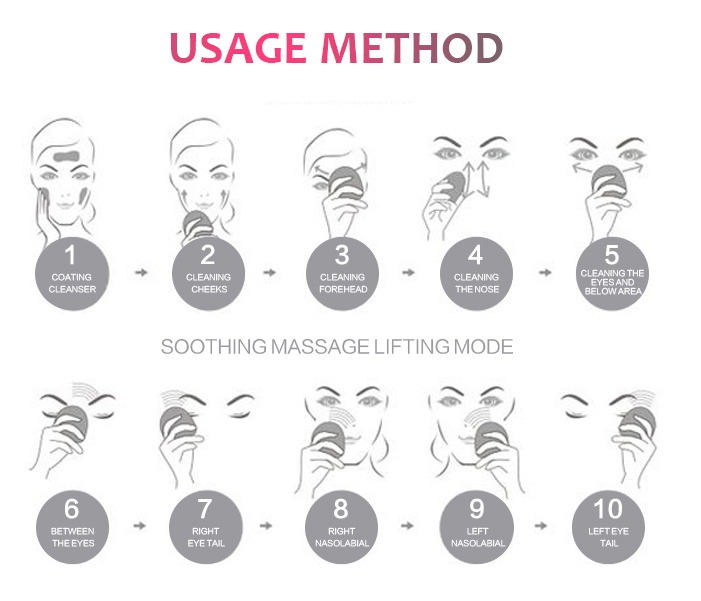 USAGE METHOD

1
COATING CLEANSER

2
CLEANING CHEEKS

3
CLEANING FOREHEAD

4
CLEANING THE NOSE

5
CLEANING THE EYES AND BELOW AREA

SOOTHING MASSAGE LIFTING MODE

6
BETWEEN THE EYES

7
RIGHT EYE TAIL

8
RIGHT NASOLABIAL

9
LEFT NASOLABIAL

10
LEFT EYE TAIL