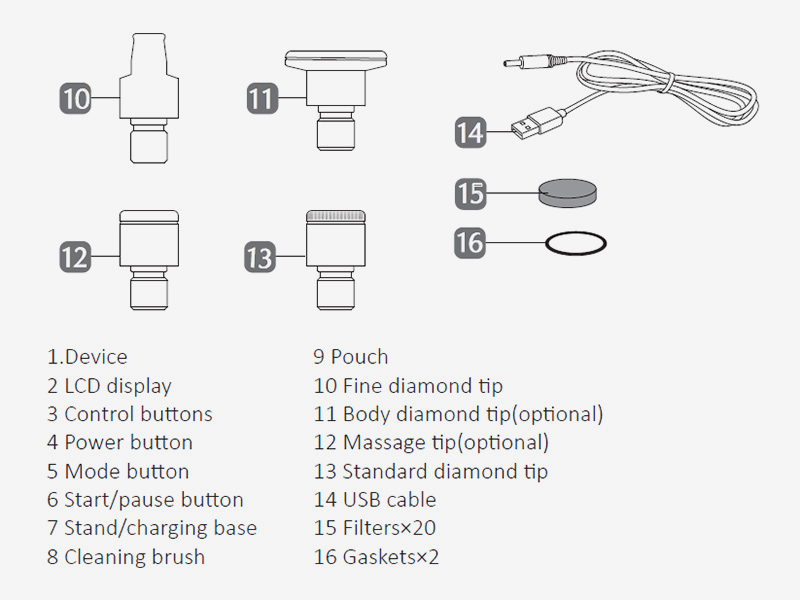 10

11

14

15

16

12

13

1.Device
2 LCD display
3 Control buttons
4 Power button
5 Mode button
6 Start/pause button
7 Stand/charging base
8 Cleaning brush

9 Pouch
10 Fine diamond tip
11 Body diamond tip(optional)
12 Massage tip(optional)
13 Standard diamond tip
14 USB cable
15 Filters×20
16 Gaskets×2