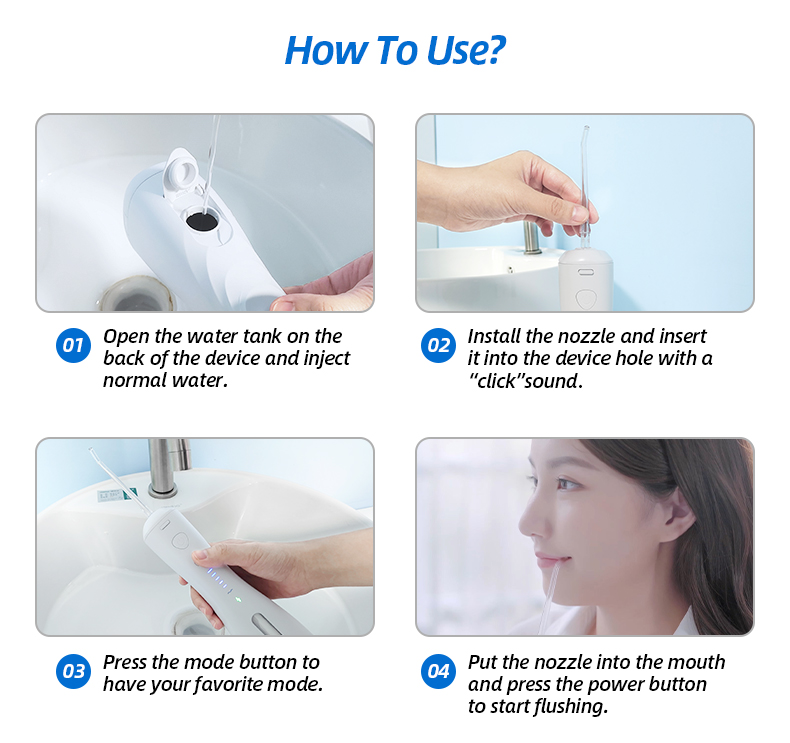 How To Use?

01 Open the water tank on the back of the device and inject normal water.

02 Install the nozzle and insert it into the device hole with a "click"sound.

03 Press the mode button to have your favorite mode.

04 Put the nozzle into the mouth and press the power button to start flushing.