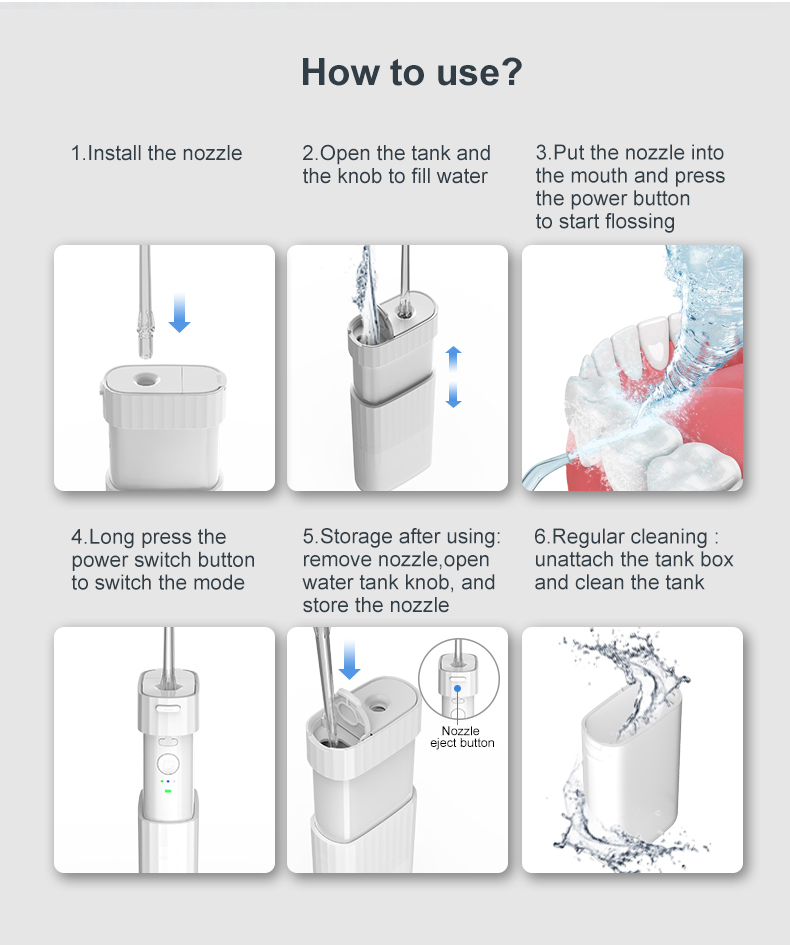 How to use?

1.Install the nozzle

2.Open the tank and the knob to fill water

3.Put the nozzle into the mouth and press the power button to start flossing

4.Long press the power switch button to switch the mode

5.Storage after using: remove nozzle,open water tank knob, and store the nozzle

Nozzle eject button

6.Regular cleaning : unattach the tank box and clean the tank