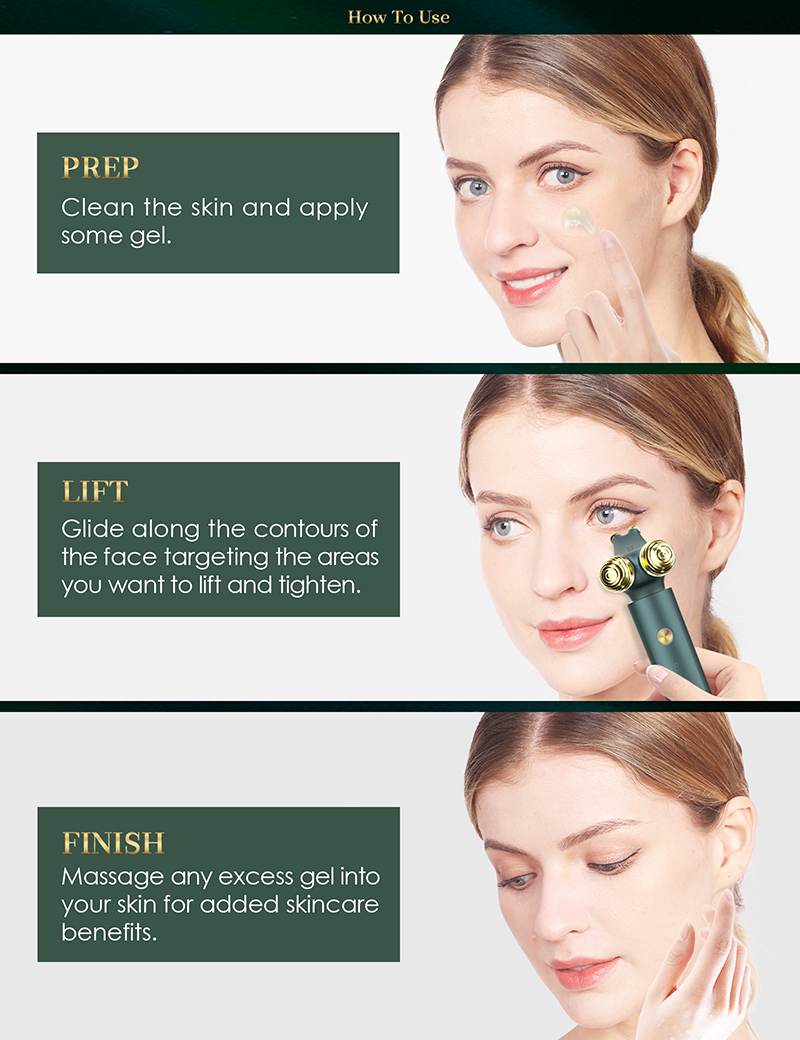 How To Use

PREP
Clean the skin and apply some gel.

LIFT
Glide along the contours of the face targeting the areas you want to lift and tighten.

FINISH
Massage any excess gel into your skin for added skincare benefits.