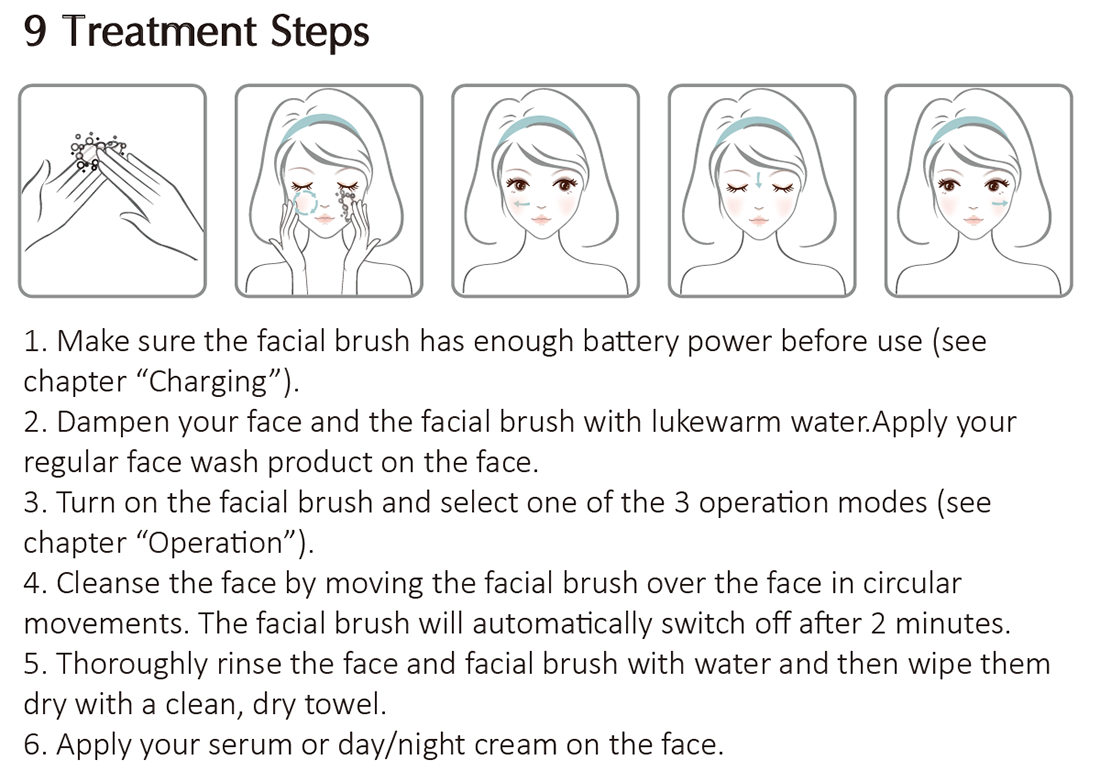 9 Treatment Steps

1. Make sure the facial brush has enough battery power before use (see chapter “Charging”).
2. Dampen your face and the facial brush with lukewarm water.Apply your regular face wash product on the face.
3. Turn on the facial brush and select one of the 3 operation modes (see chapter “Operation”).
4. Cleanse the face by moving the facial brush over the face in circular movements. The facial brush will automatically switch off after 2 minutes.
5. Thoroughly rinse the face and facial brush with water and then wipe them dry with a clean, dry towel.
6. Apply your serum or day/night cream on the face.