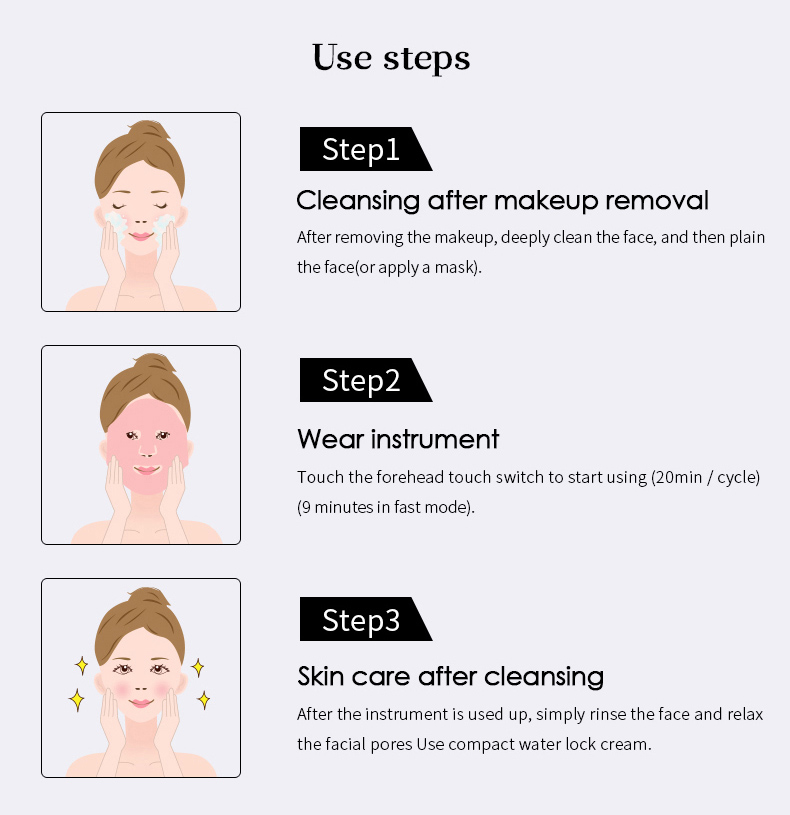 Use steps

Step1

Cleansing after makeup removal

After removing the makeup, deeply clean the face, and then plain the face(or apply a mask).

Step2

Wear instrument

Touch the forehead touch switch to start using (20min / cycle) (9 minutes in fast mode).

Step3

Skin care after cleansing

After the instrument is used up, simply rinse the face and relax the facial pores Use compact water lock cream.