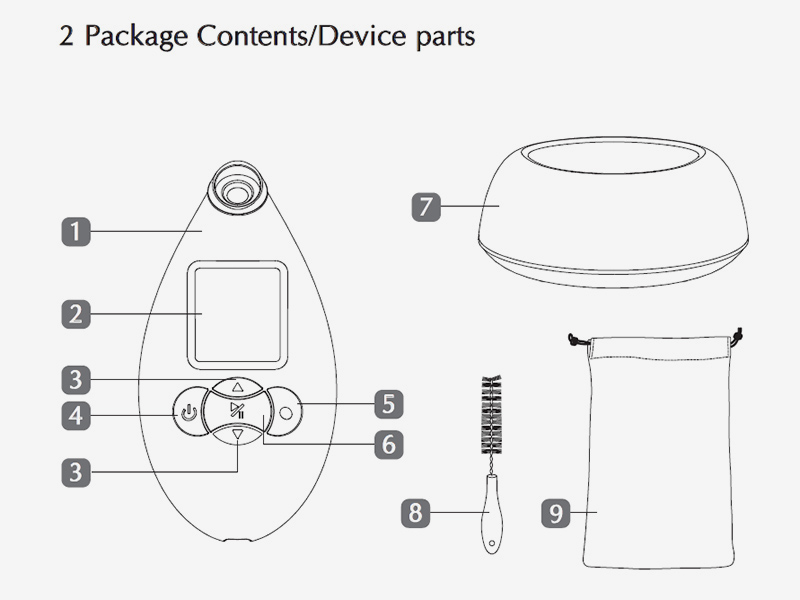 2 Package Contents/Device parts

1
2
3
4
3
5
6
7
8
9