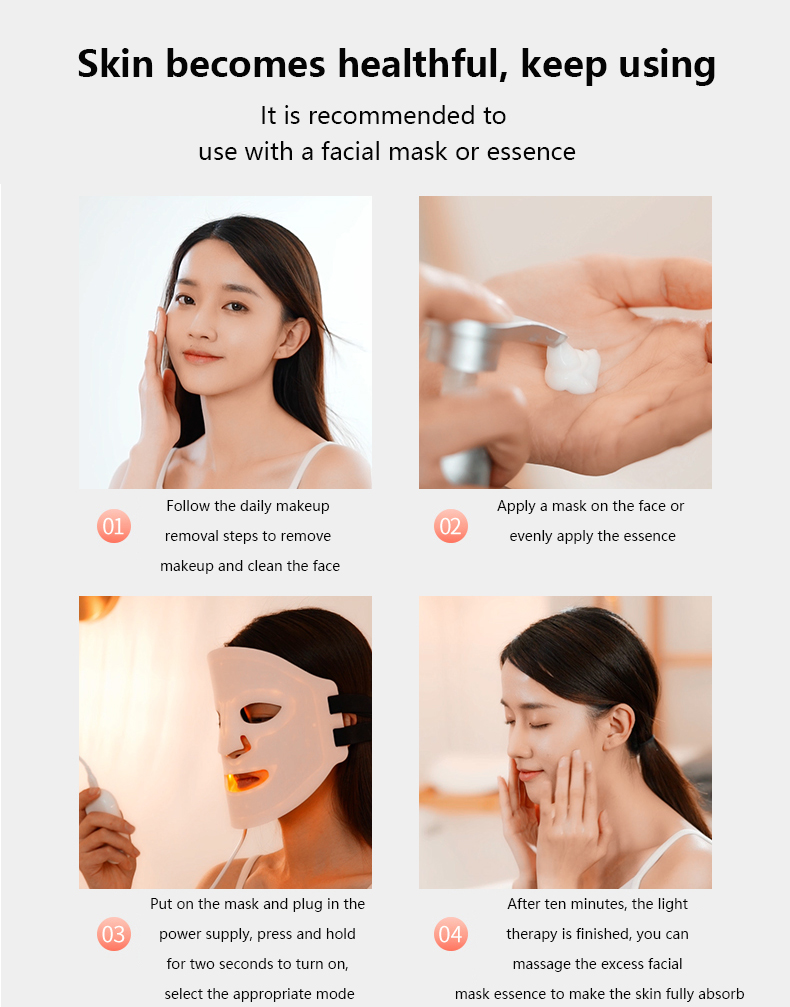 Skin becomes healthful, keep using

It is recommended to use with a facial mask or essence

01 Follow the daily makeup removal steps to remove makeup and clean the face

02 Apply a mask on the face or evenly apply the essence

03 Put on the mask and plug in the power supply, press and hold for two seconds to turn on, select the appropriate mode

04 After ten minutes, the light therapy is finished, you can massage the excess facial mask essence to make the skin fully absorb